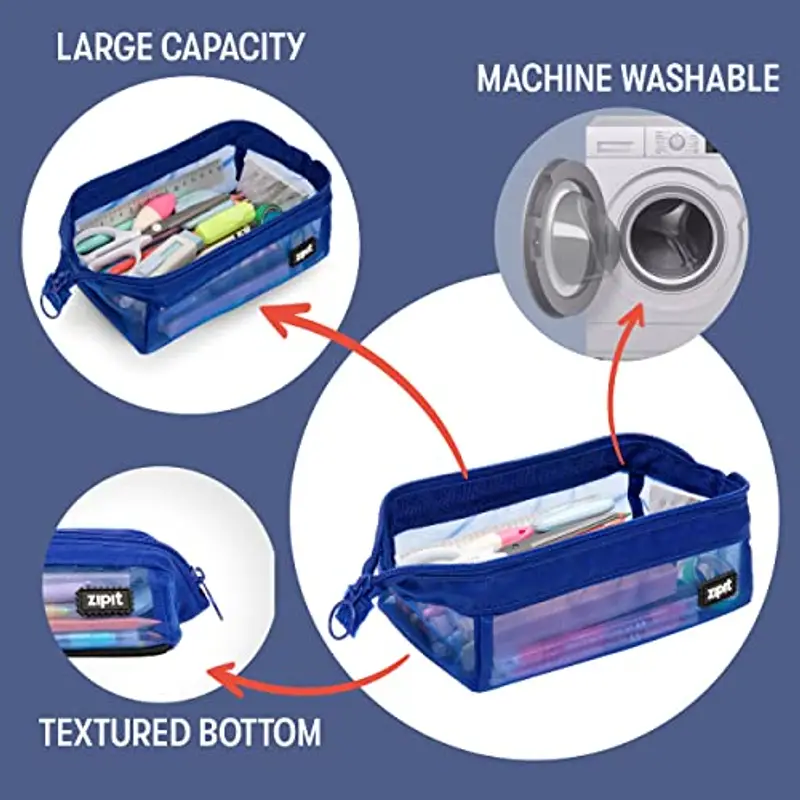 LARGE CAPACITY

MACHINE WASHABLE

zipit

zipit

zipit

TEXTURED BOTTOM