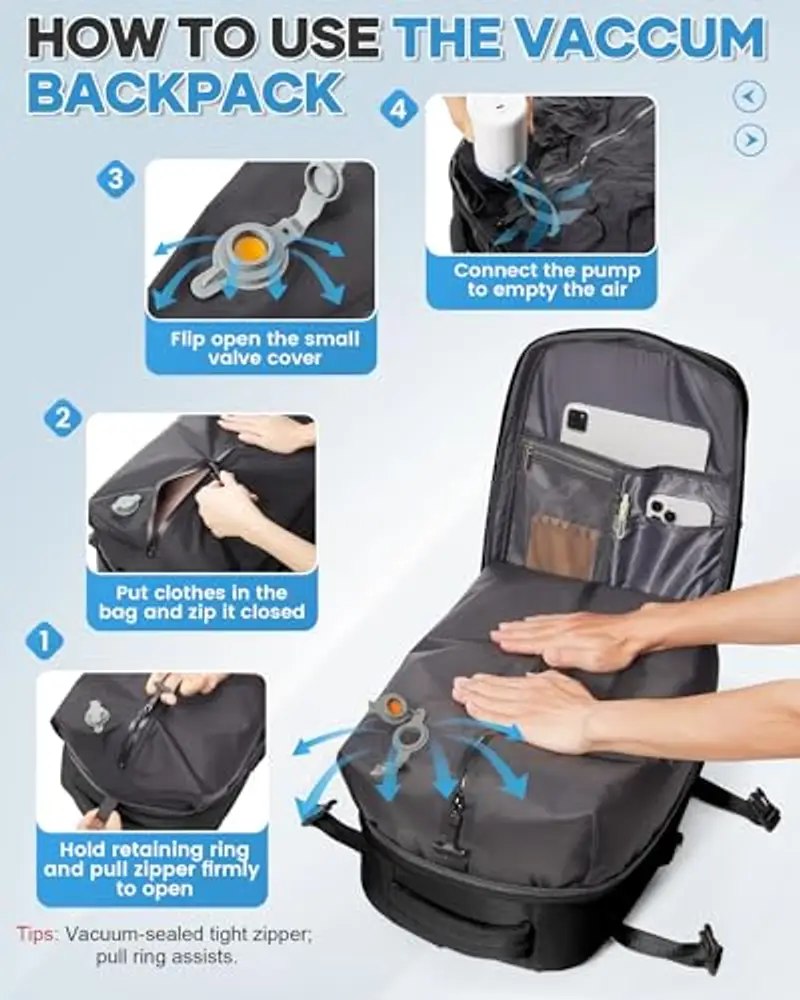 HOW TO USE THE VACCUM BACKPACK

4
Connect the pump to empty the air

3
Flip open the small valve cover

2
Put clothes in the bag and zip it closed

1
Hold retaining ring and pull zipper firmly to open

Tips: Vacuum-sealed tight zipper; pull ring assists.