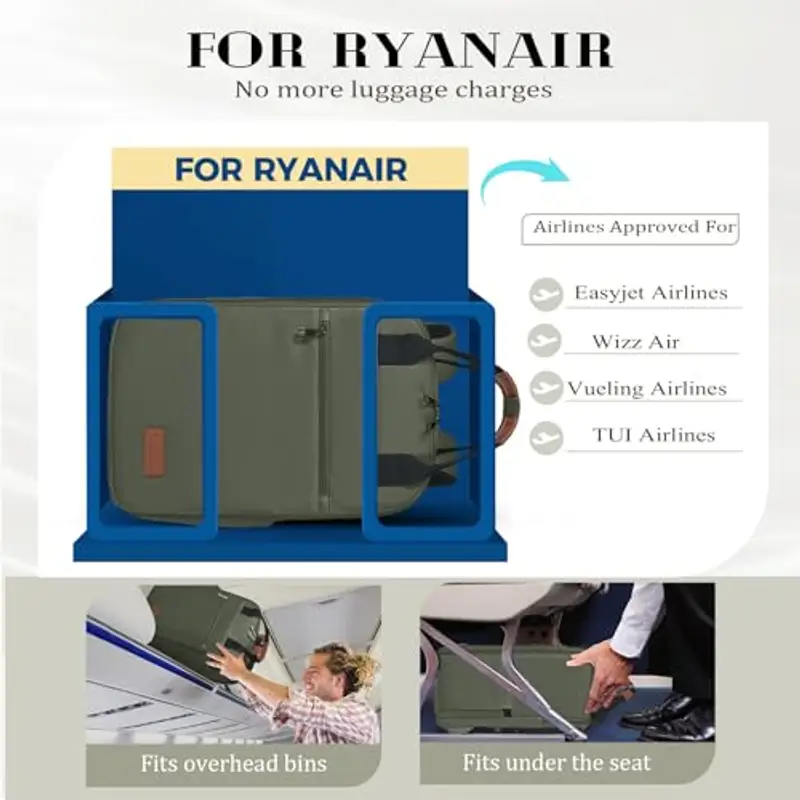 FOR RYANAIR
No more luggage charges

FOR RYANAIR

Airlines Approved For

Easyjet Airlines
Wizz Air
Vueling Airlines
TUI Airlines

Fits overhead bins

Fits under the seat