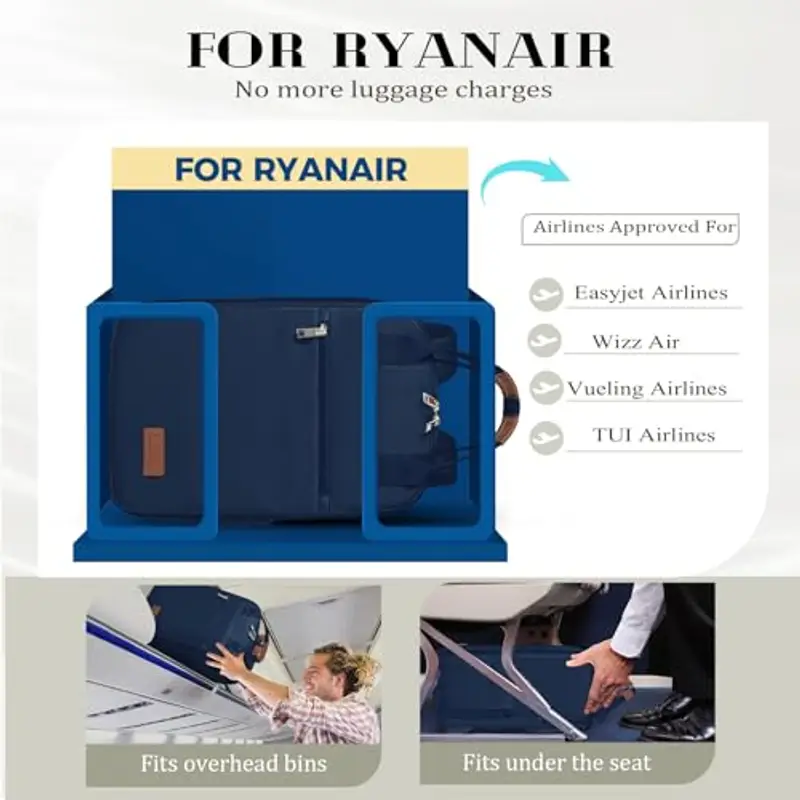 FOR RYANAIR
No more luggage charges

FOR RYANAIR

Airlines Approved For

Easyjet Airlines

Wizz Air

Vueling Airlines

TUI Airlines

Fits overhead bins

Fits under the seat