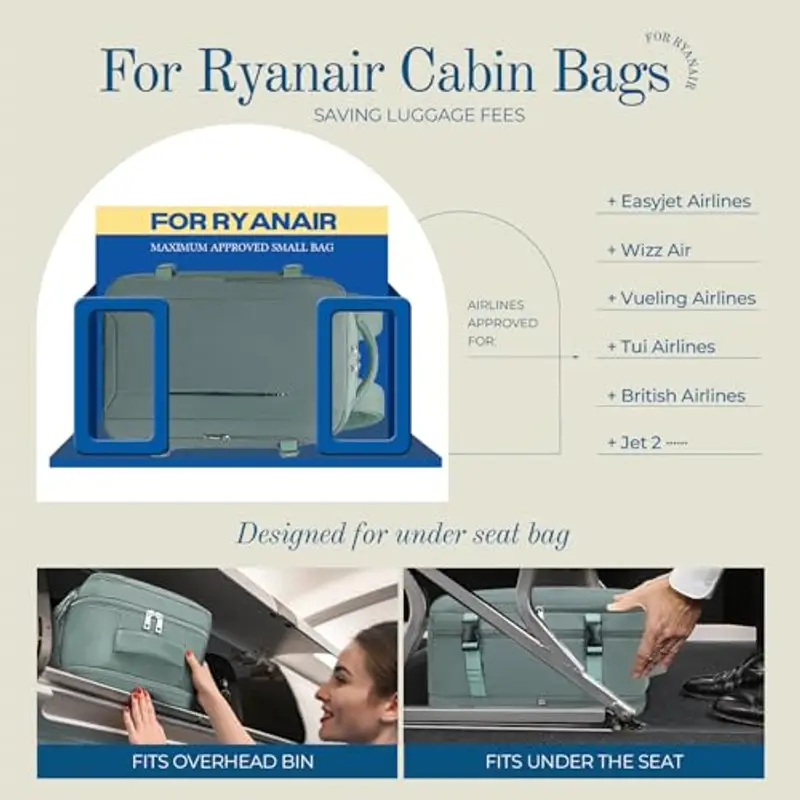 For Ryanair Cabin Bags

FOR RYANAIR

SAVING LUGGAGE FEES

FOR RYANAIR

MAXIMUM APPROVED SMALL BAG

AIRLINES APPROVED FOR:

+ Easyjet Airlines

+ Wizz Air

+ Vueling Airlines

+ Tui Airlines

+ British Airlines

+ Jet 2 ......

Designed for under seat bag

FITS OVERHEAD BIN

FITS UNDER THE SEAT