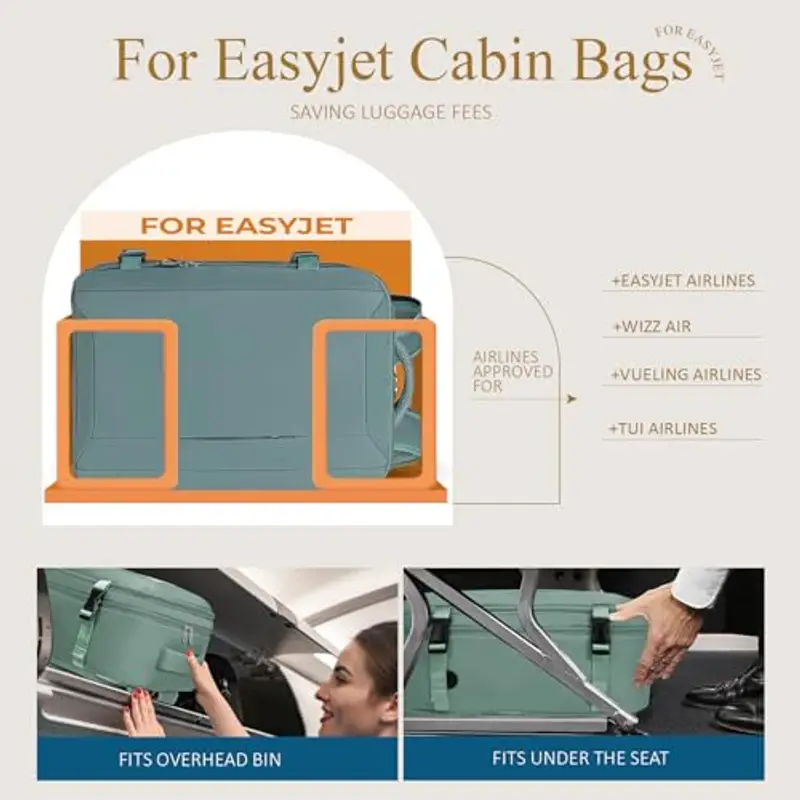 For Easyjet Cabin Bags

FOR EASYJET

SAVING LUGGAGE FEES

FOR EASYJET

AIRLINES APPROVED FOR

+EASYJET AIRLINES

+WIZZ AIR

+VUELING AIRLINES

+TUI AIRLINES

FITS OVERHEAD BIN

FITS UNDER THE SEAT