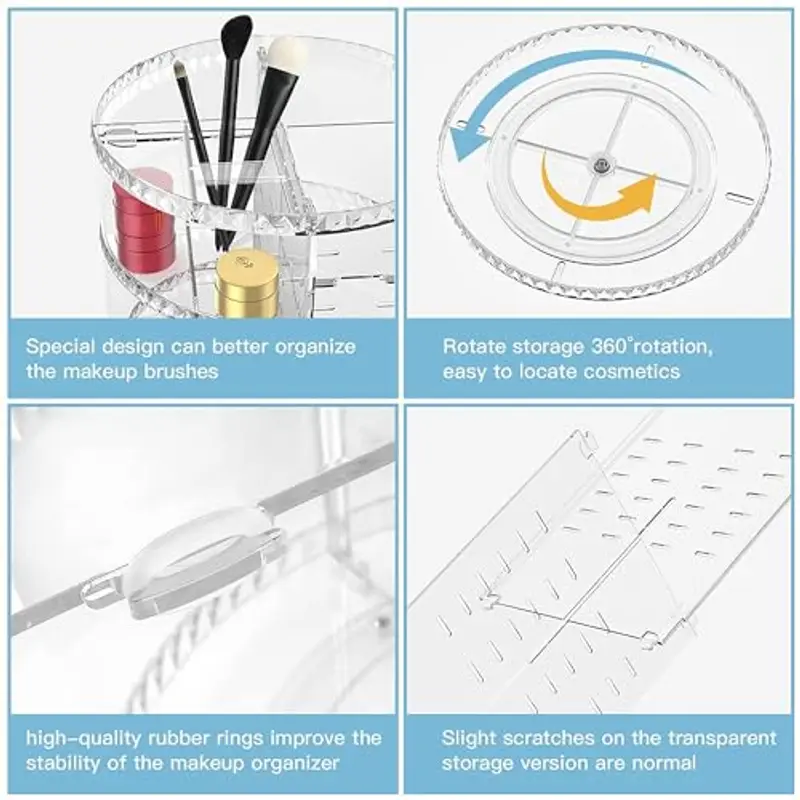 Special design can better organize the makeup brushes

Rotate storage 360°rotation, easy to locate cosmetics

high-quality rubber rings improve the stability of the makeup organizer

Slight scratches on the transparent storage version are normal