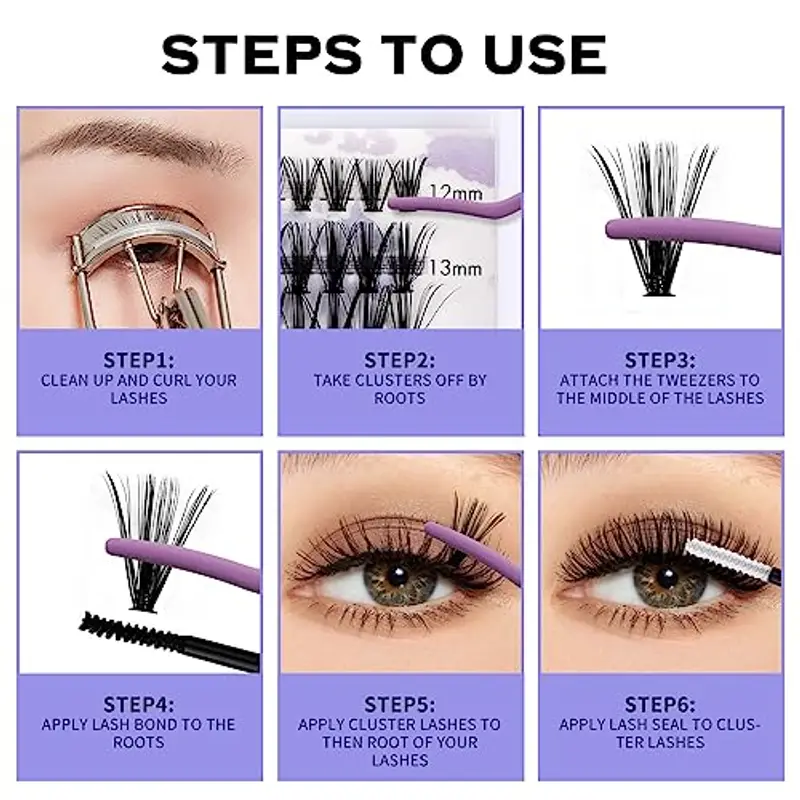 STEPS TO USE

12mm

13mm

STEP1:
CLEAN UP AND CURL YOUR LASHES

STEP2:
TAKE CLUSTERS OFF BY ROOTS

STEP3:
ATTACH THE TWEEZERS TO THE MIDDLE OF THE LASHES

STEP4:
APPLY LASH BOND TO THE ROOTS

STEP5:
APPLY CLUSTER LASHES TO THEN ROOT OF YOUR LASHES

STEP6:
APPLY LASH SEAL TO CLUSTER LASHES