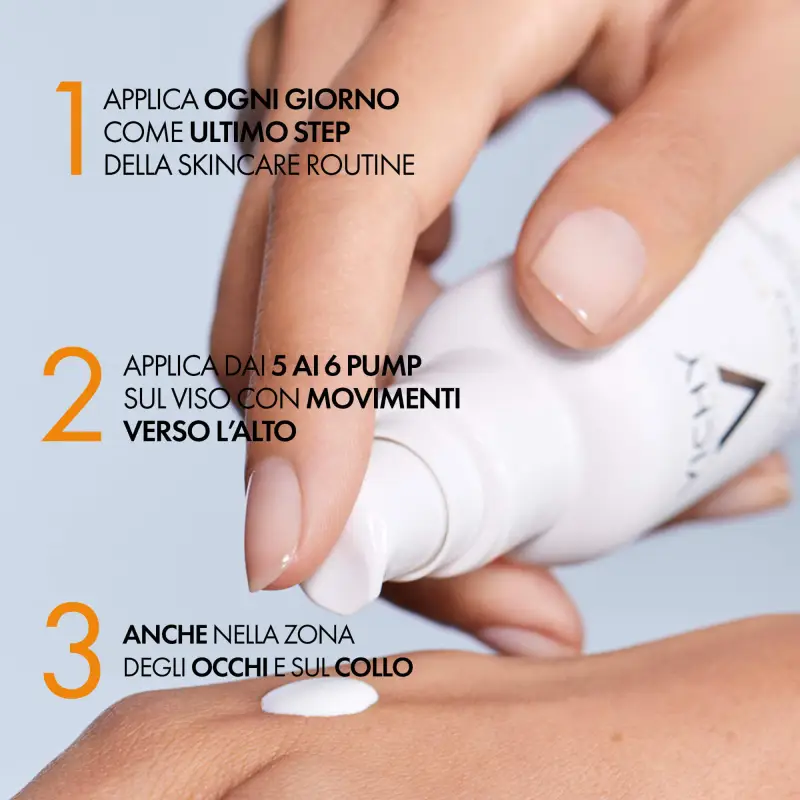 1 APPLICA OGNI GIORNO COME ULTIMO STEP DELLA SKINCARE ROUTINE

2 APPLICA DAI 5 AI 6 PUMP SUL VISO CON MOVIMENTI VERSO L'ALTO

3 ANCHE NELLA ZONA DEGLI OCCHI E SUL COLLO

VICHY