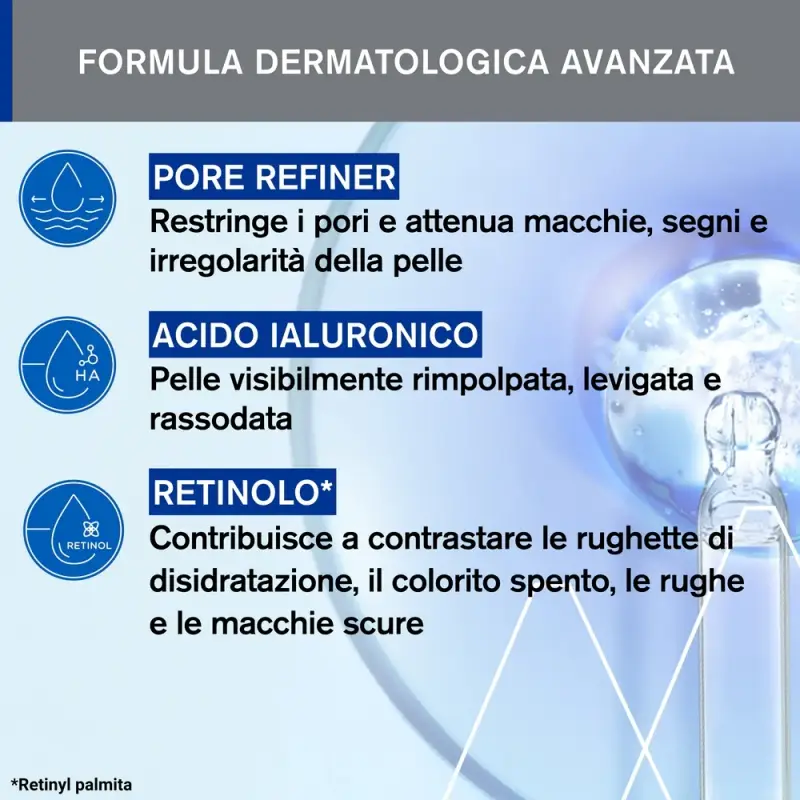 FORMULA DERMATOLOGICA AVANZATA

PORE REFINER
Restringe i pori e attenua macchie, segni e irregolarità della pelle

HA
ACIDO IALURONICO
Pelle visibilmente rimpolpata, levigata e rassodata

RETINOL
RETINOLO*
Contribuisce a contrastare le rughette di disidratazione, il colorito spento, le rughe e le macchie scure

*Retinyl palmita