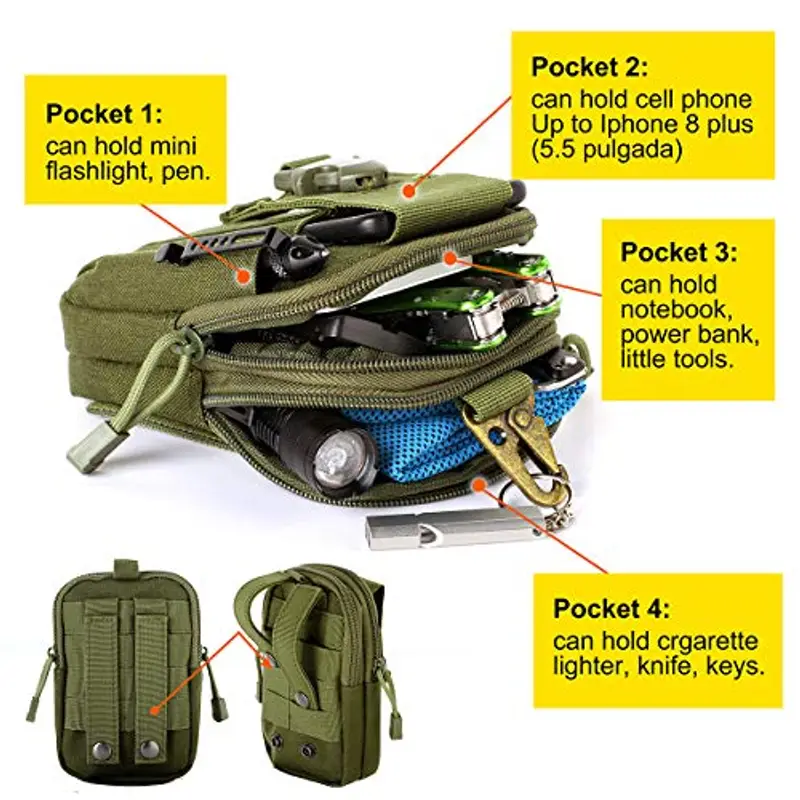 Pocket 1:
can hold mini flashlight, pen.

Pocket 2:
can hold cell phone Up to Iphone 8 plus (5.5 pulgada)

Pocket 3:
can hold notebook, power bank, little tools.

Pocket 4:
can hold crgarette lighter, knife, keys.