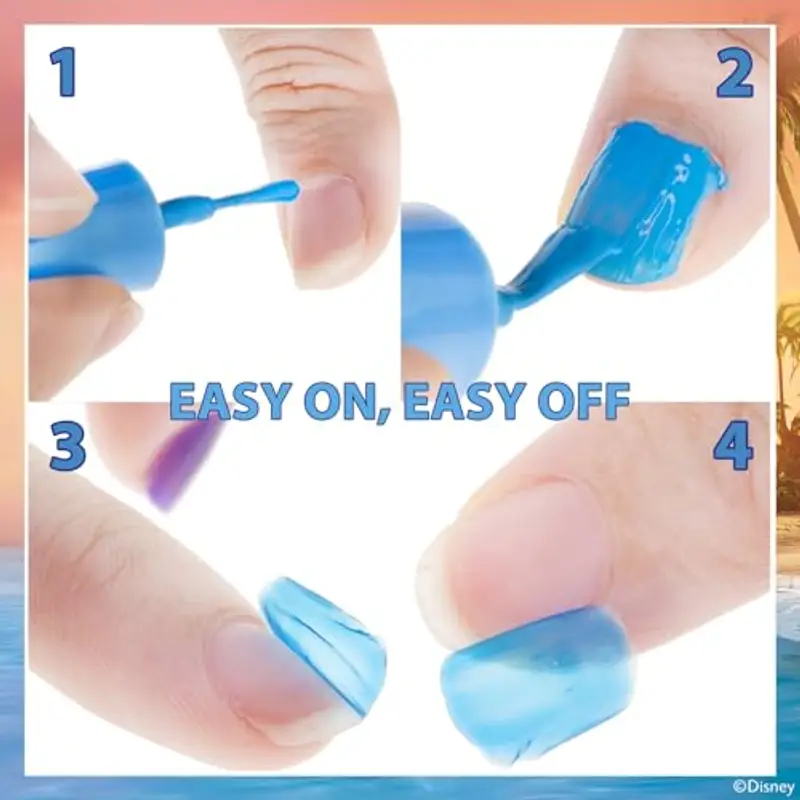 1

2

EASY ON, EASY OFF

3

4

©Disney