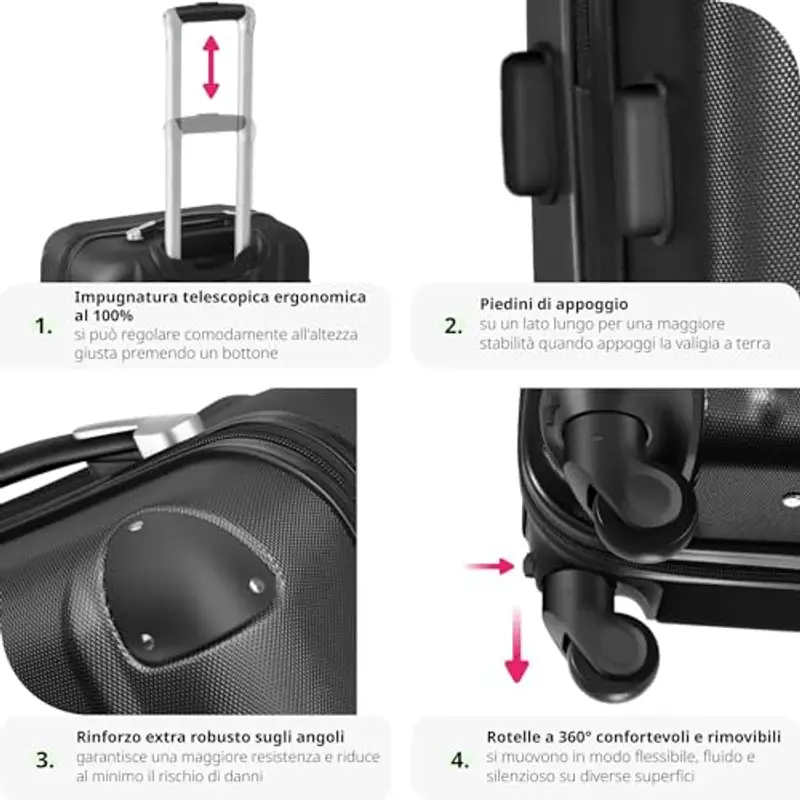 1. Impugnatura telescopica ergonomica al 100%
si può regolare comodamente all'altezza giusta premendo un bottone

2. Piedini di appoggio
su un lato lungo per una maggiore stabilità quando appoggi la valigia a terra

3. Rinforzo extra robusto sugli angoli
garantisce una maggiore resistenza e riduce al minimo il rischio di danni

4. Rotelle a 360° confortevoli e rimovibili
si muovono in modo flessibile, fluido e silenzioso su diverse superfici