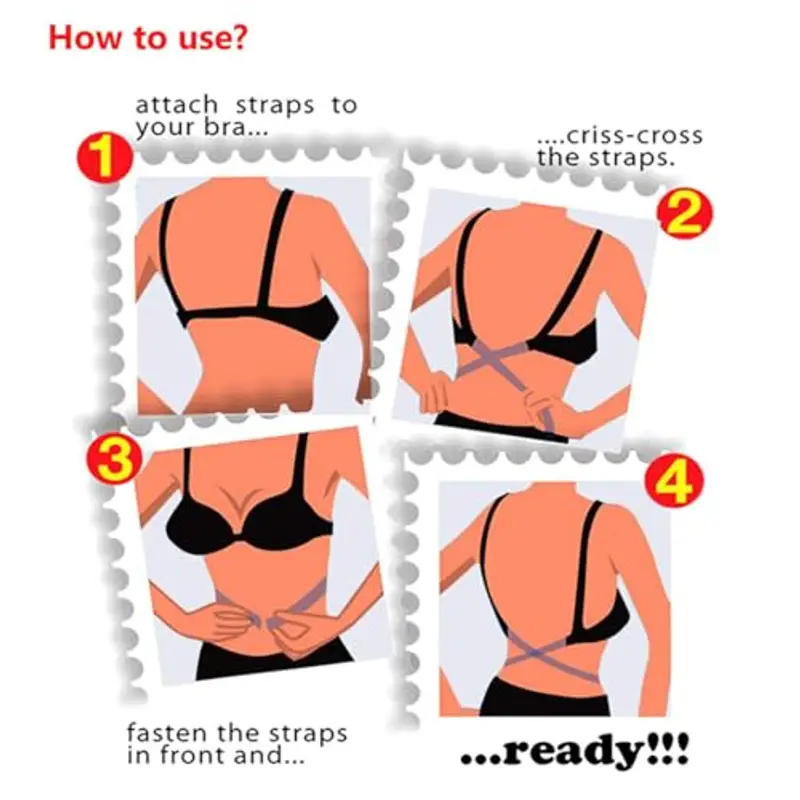 How to use?

attach straps to your bra...

1

....criss-cross the straps.

2

3

4

fasten the straps in front and...

...ready!!!