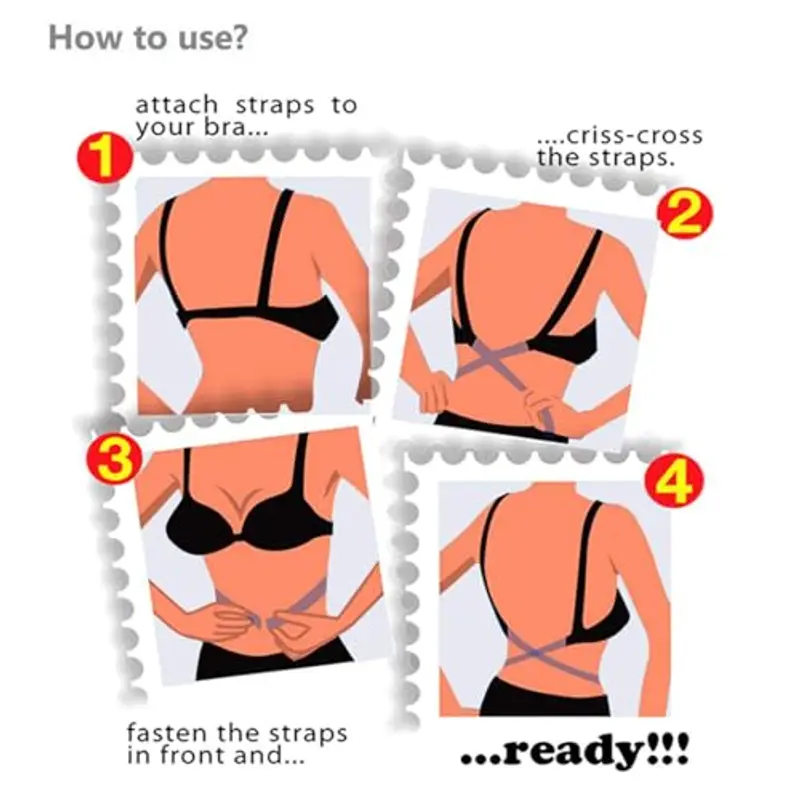 How to use?

attach straps to your bra...

1

....criss-cross the straps.

2

3

4

fasten the straps in front and...

...ready!!!