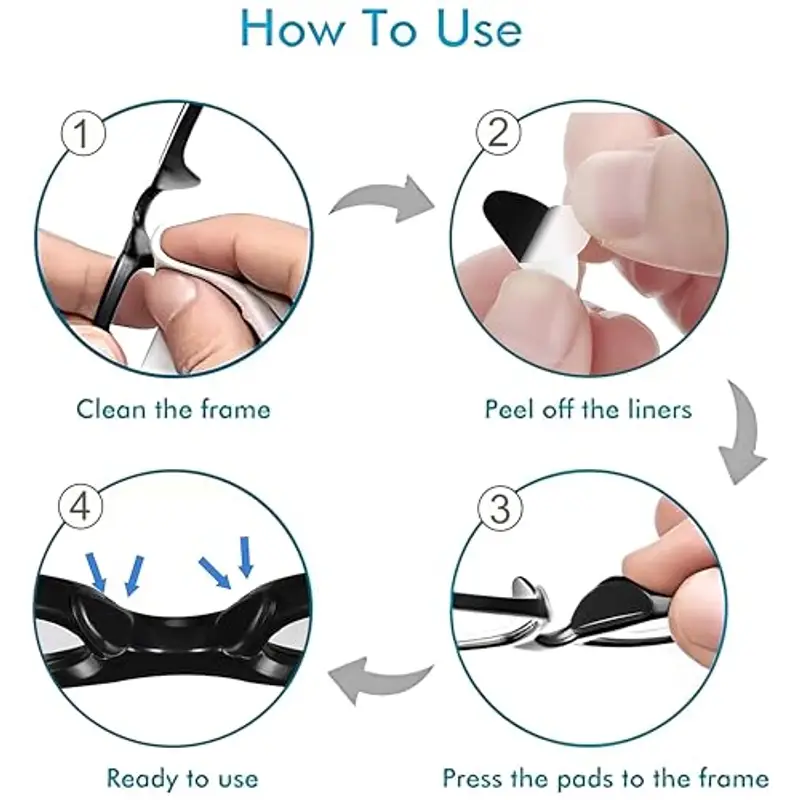 How To Use

1

Clean the frame

2

Peel off the liners

3

Press the pads to the frame

4

Ready to use