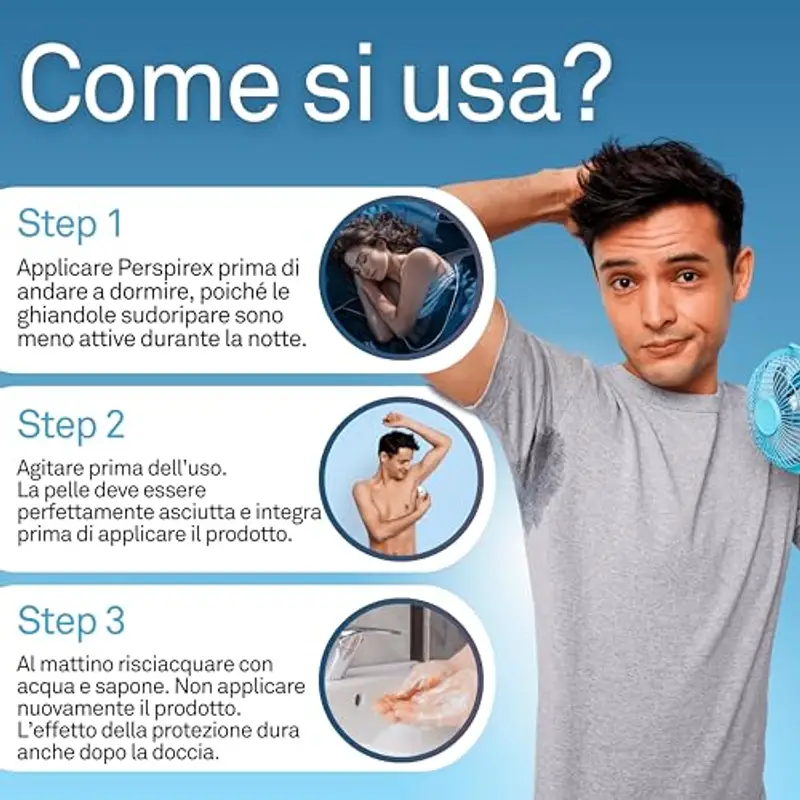 Come si usa?

Step 1

Applicare Perspirex prima di andare a dormire, poiché le ghiandole sudoripare sono meno attive durante la notte.

Step 2

Agitare prima dell'uso. La pelle deve essere perfettamente asciutta e integra prima di applicare il prodotto.

Step 3

Al mattino risciacquare con acqua e sapone. Non applicare nuovamente il prodotto. L'effetto della protezione dura anche dopo la doccia.