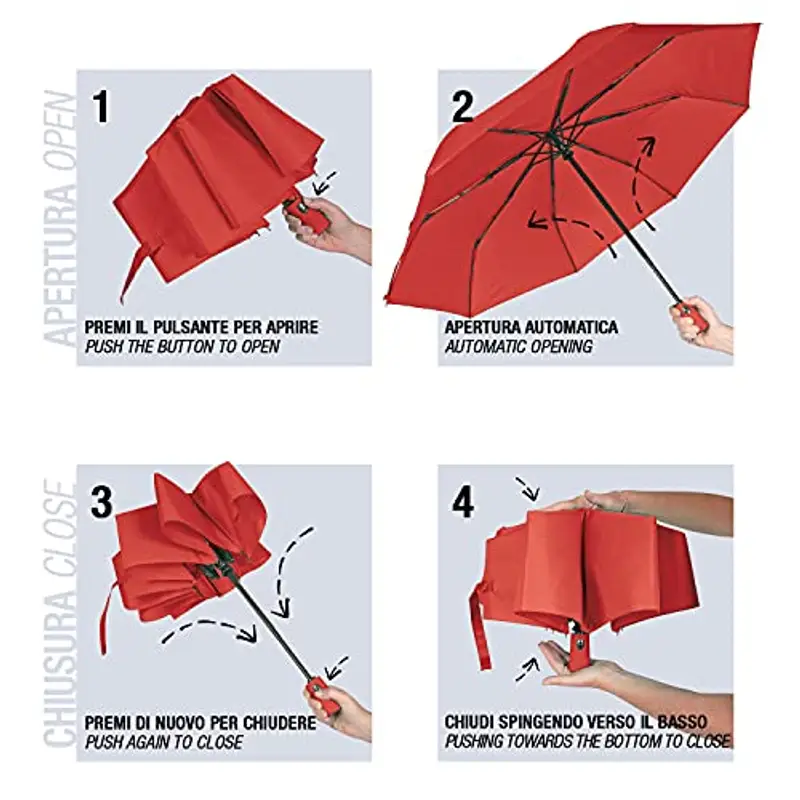 APERTURA OPEN

1

PREMI IL PULSANTE PER APRIRE
PUSH THE BUTTON TO OPEN

2

APERTURA AUTOMATICA
AUTOMATIC OPENING

CHIUSURA CLOSE

3

PREMI DI NUOVO PER CHIUDERE
PUSH AGAIN TO CLOSE

4

CHIUDI SPINGENDO VERSO IL BASSO
PUSHING TOWARDS THE BOTTOM TO CLOSE