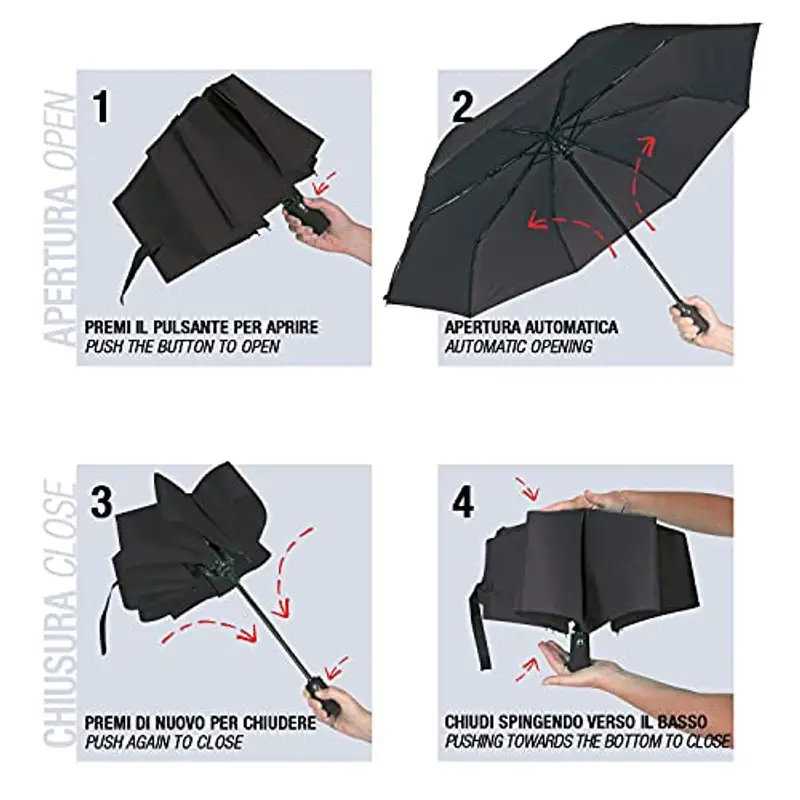 APERTURA OPEN

1

PREMI IL PULSANTE PER APRIRE
PUSH THE BUTTON TO OPEN

2

APERTURA AUTOMATICA
AUTOMATIC OPENING

CHIUSURA CLOSE

3

PREMI DI NUOVO PER CHIUDERE
PUSH AGAIN TO CLOSE

4

CHIUDI SPINGENDO VERSO IL BASSO
PUSHING TOWARDS THE BOTTOM TO CLOSE