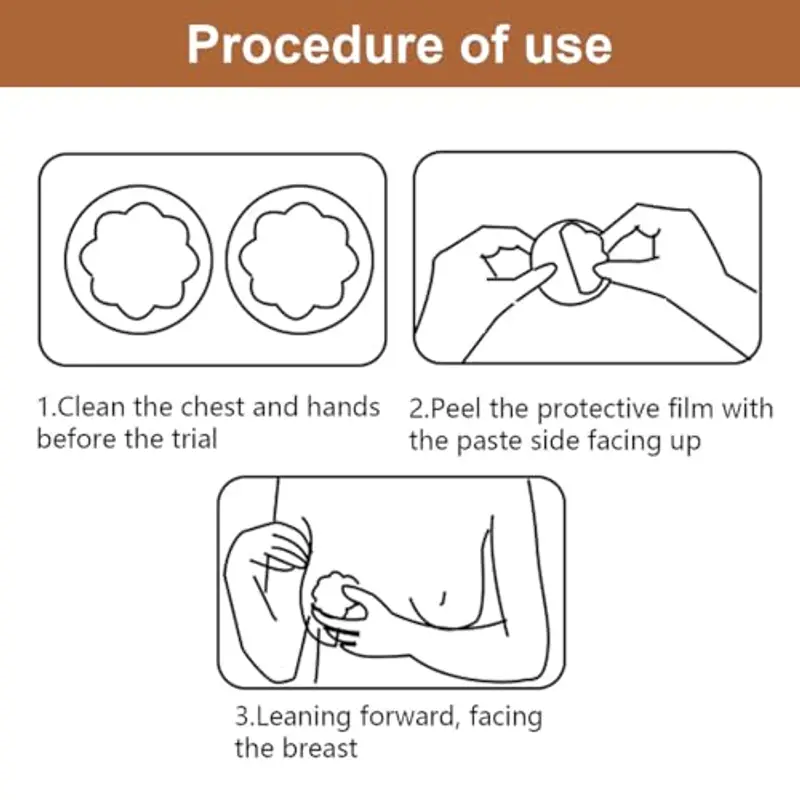 Procedure of use

1.Clean the chest and hands before the trial

2.Peel the protective film with the paste side facing up

3.Leaning forward, facing the breast