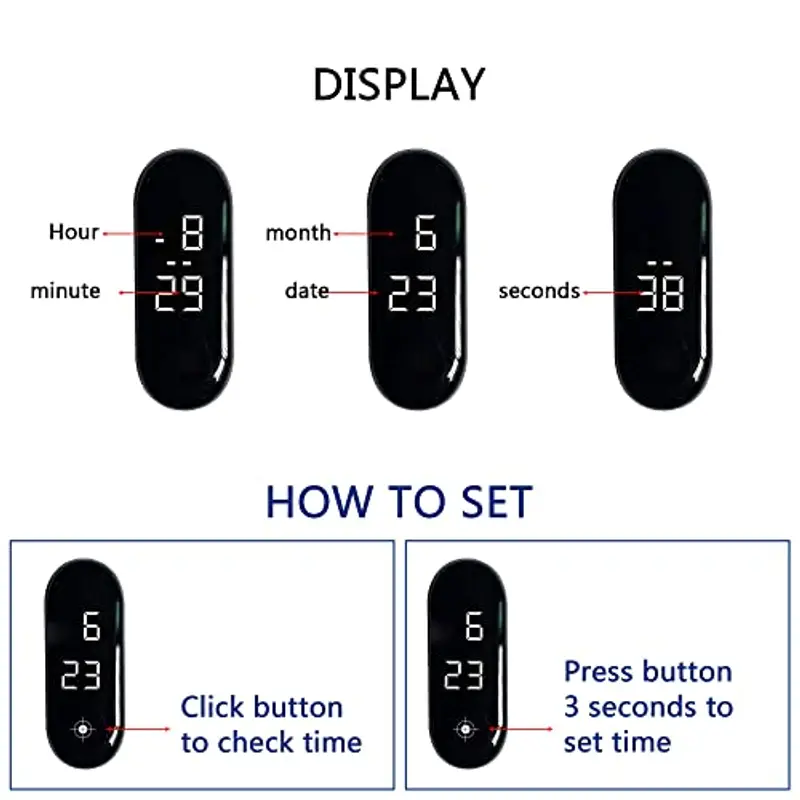 DISPLAY

Hour
8
minute
29

month
6
date
23

seconds
38

HOW TO SET

6
23
Click button to check time

6
23
Press button 3 seconds to set time