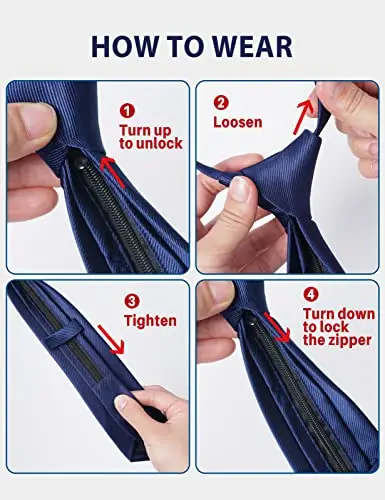 HOW TO WEAR

1
Turn up to unlock

2
Loosen

3
Tighten

4
Turn down to lock the zipper