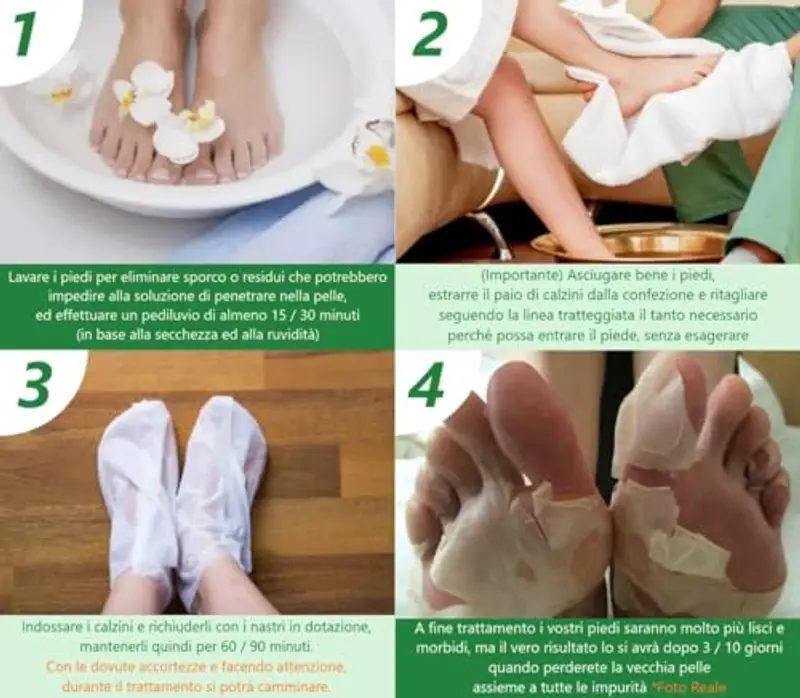 1

Lavare i piedi per eliminare sporco o residui che potrebbero impedire alla soluzione di penetrare nella pelle, ed effettuare un pediluvio di almeno 15 / 30 minuti (in base alla secchezza ed alla ruvidità)

2

(Importante) Asciugare bene i piedi, estrarre il paio di calzini dalla confezione e ritagliare seguendo la linea tratteggiata il tanto necessario perché possa entrare il piede, senza esagerare

3

Indossare i calzini e richiuderli con i nastri in dotazione, mantenerli quindi per 60 / 90 minuti.
Con le dovute accortezze e facendo attenzione, durante il trattamento si potrà camminare.

4

A fine trattamento i vostri piedi saranno molto più lisci e morbidi, ma il vero risultato lo si avrà dopo 3 / 10 giorni quando perderete la vecchia pelle assieme a tutte le impurità *Foto Reale