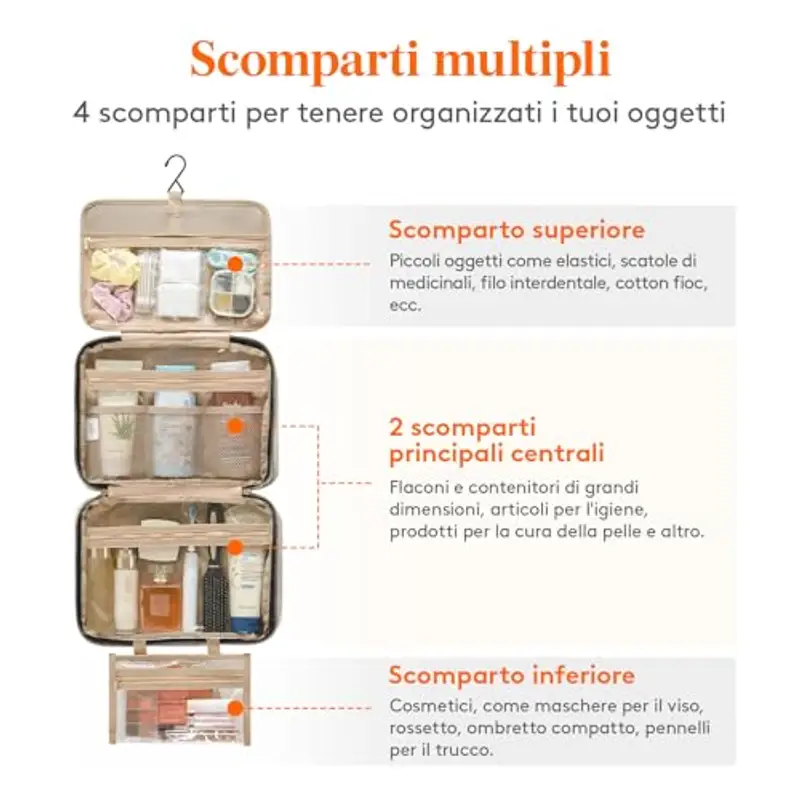 Scomparti multipli
4 scomparti per tenere organizzati i tuoi oggetti

Scomparto superiore
Piccoli oggetti come elastici, scatole di medicinali, filo interdentale, cotton fioc, ecc.

2 scomparti principali centrali
Flaconi e contenitori di grandi dimensioni, articoli per l'igiene, prodotti per la cura della pelle e altro.

Scomparto inferiore
Cosmetici, come maschere per il viso, rossetto, ombretto compatto, pennelli per il trucco.