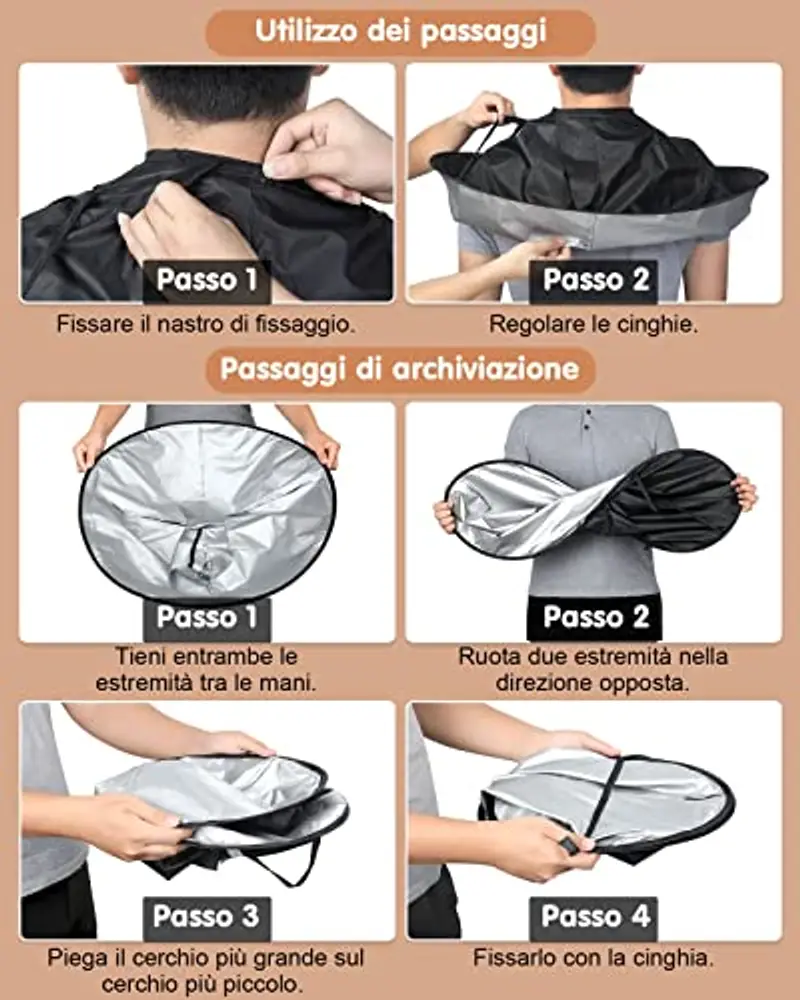 Utilizzo dei passaggi

Passo 1
Fissare il nastro di fissaggio.

Passo 2
Regolare le cinghie.

Passaggi di archiviazione

Passo 1
Tieni entrambe le estremità tra le mani.

Passo 2
Ruota due estremità nella direzione opposta.

Passo 3
Piega il cerchio più grande sul cerchio più piccolo.

Passo 4
Fissarlo con la cinghia.