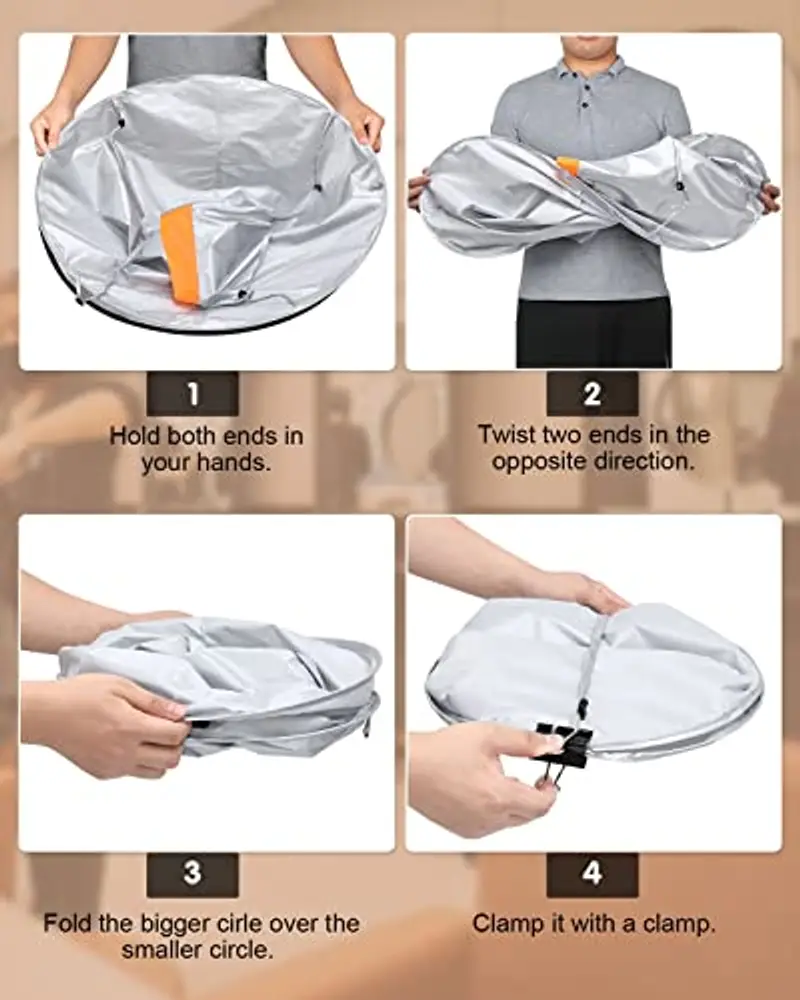 1

Hold both ends in your hands.

2

Twist two ends in the opposite direction.

3

Fold the bigger cirle over the smaller circle.

4

Clamp it with a clamp.