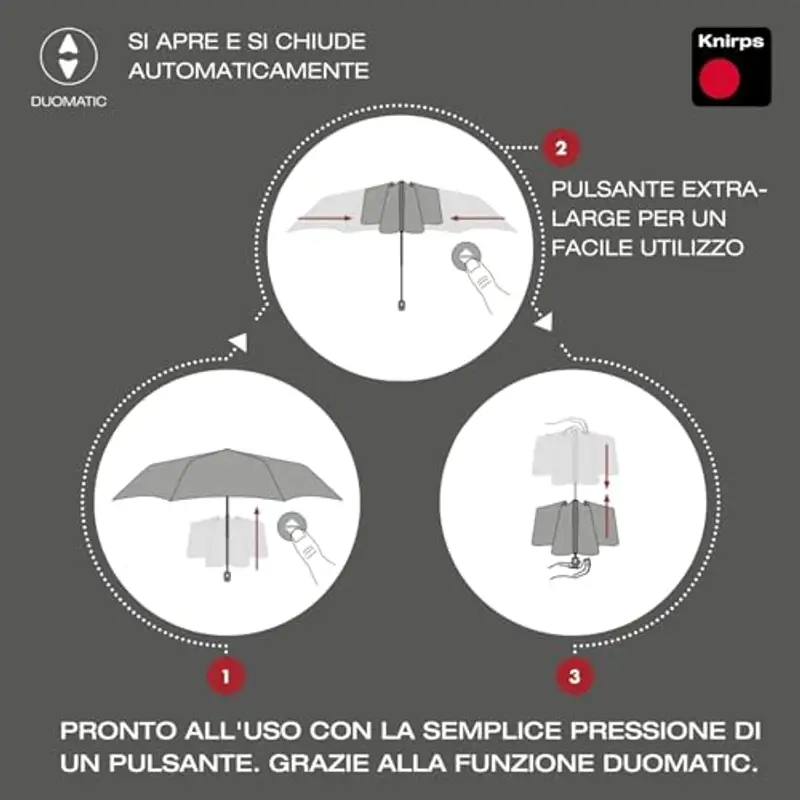 DUOMATIC

SI APRE E SI CHIUDE AUTOMATICAMENTE

Knirps

2

PULSANTE EXTRA-LARGE PER UN FACILE UTILIZZO

1

3

PRONTO ALL'USO CON LA SEMPLICE PRESSIONE DI UN PULSANTE. GRAZIE ALLA FUNZIONE DUOMATIC.