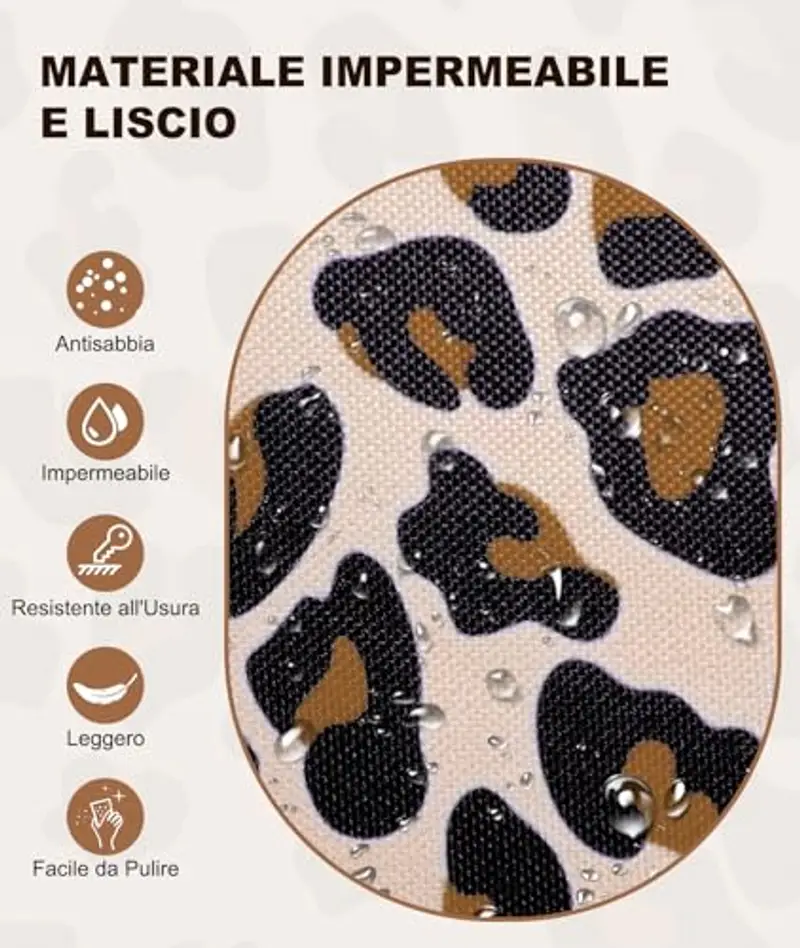 MATERIALE IMPERMEABILE E LISCIO

Antisabbia

Impermeabile

Resistente all'Usura

Leggero

Facile da Pulire