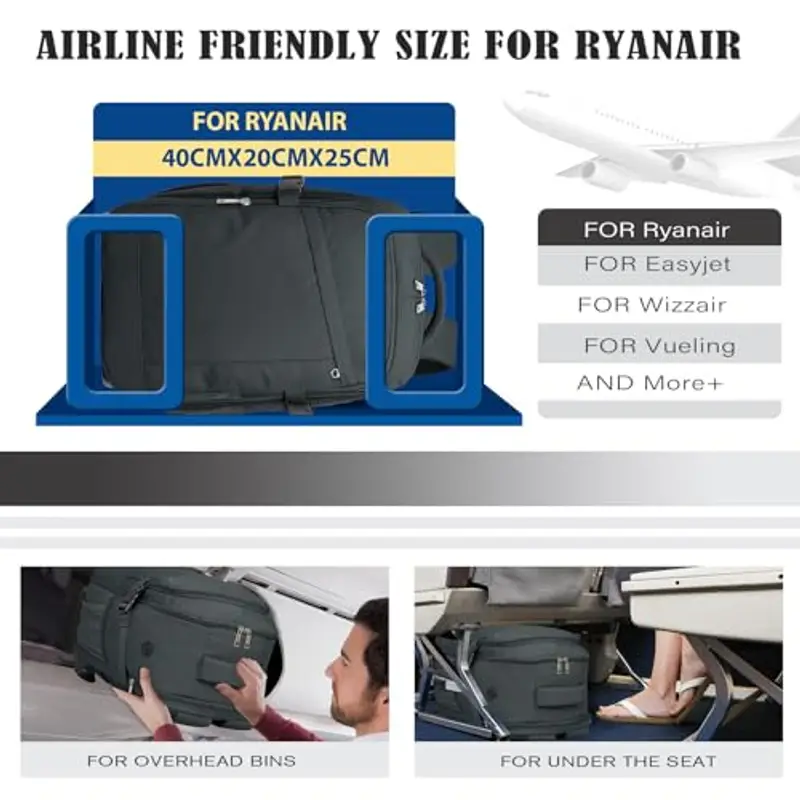 AIRLINE FRIENDLY SIZE FOR RYANAIR

FOR RYANAIR
40CMX20CMX25CM

FOR Ryanair
FOR Easyjet
FOR Wizzair
FOR Vueling
AND More+

FOR OVERHEAD BINS

FOR UNDER THE SEAT