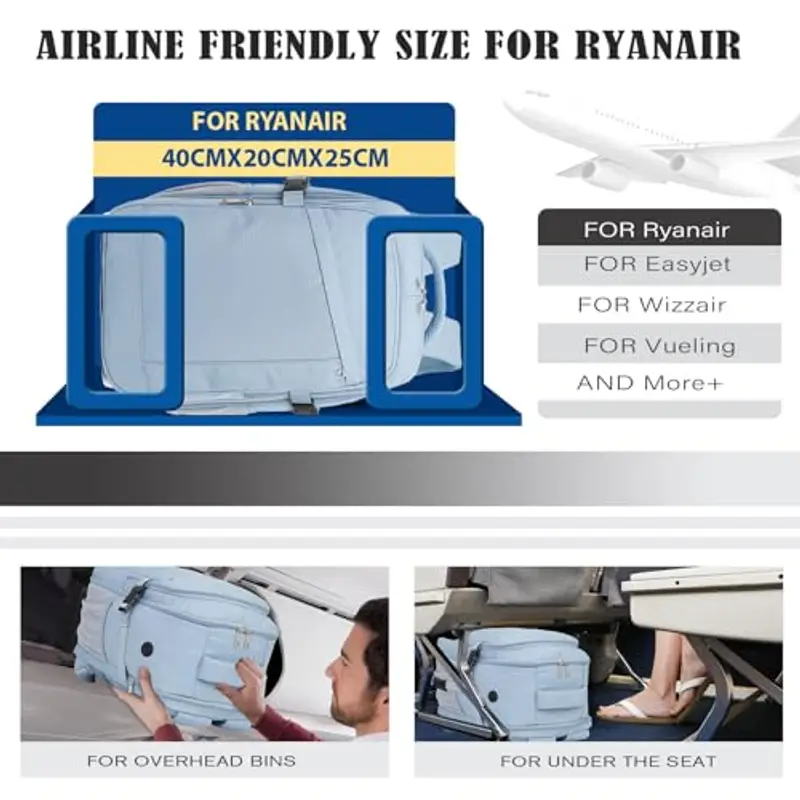 AIRLINE FRIENDLY SIZE FOR RYANAIR

FOR RYANAIR
40CMX20CMX25CM

FOR Ryanair
FOR Easyjet
FOR Wizzair
FOR Vueling
AND More+

FOR OVERHEAD BINS

FOR UNDER THE SEAT