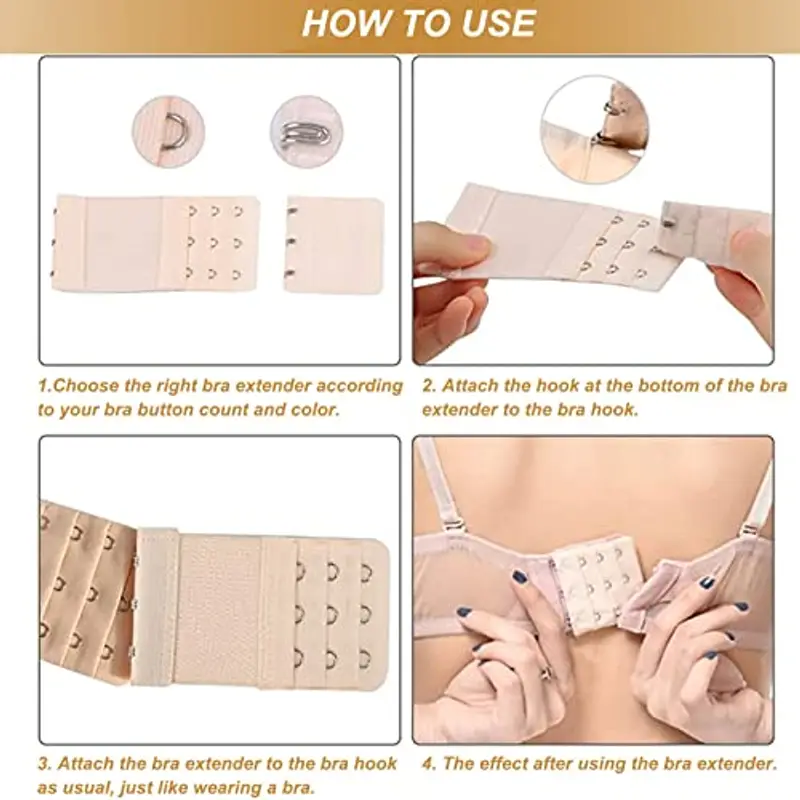 HOW TO USE

1.Choose the right bra extender according to your bra button count and color.

2. Attach the hook at the bottom of the bra extender to the bra hook.

3. Attach the bra extender to the bra hook as usual, just like wearing a bra.

4. The effect after using the bra extender.