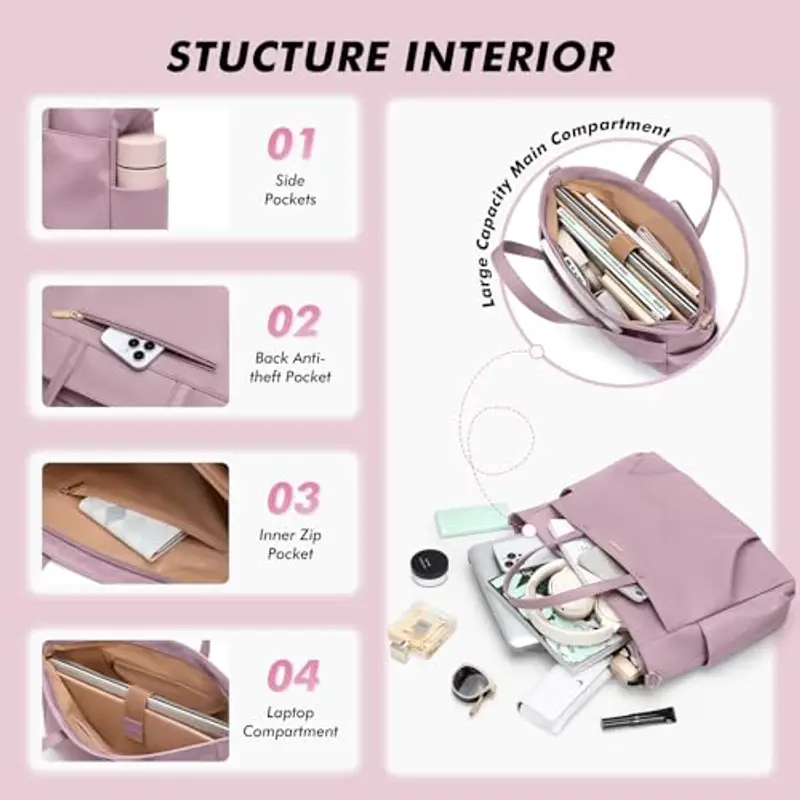 STUCTURE INTERIOR

01
Side Pockets

02
Back Anti-theft Pocket

03
Inner Zip Pocket

04
Laptop Compartment

Large Capacity Main Compartment