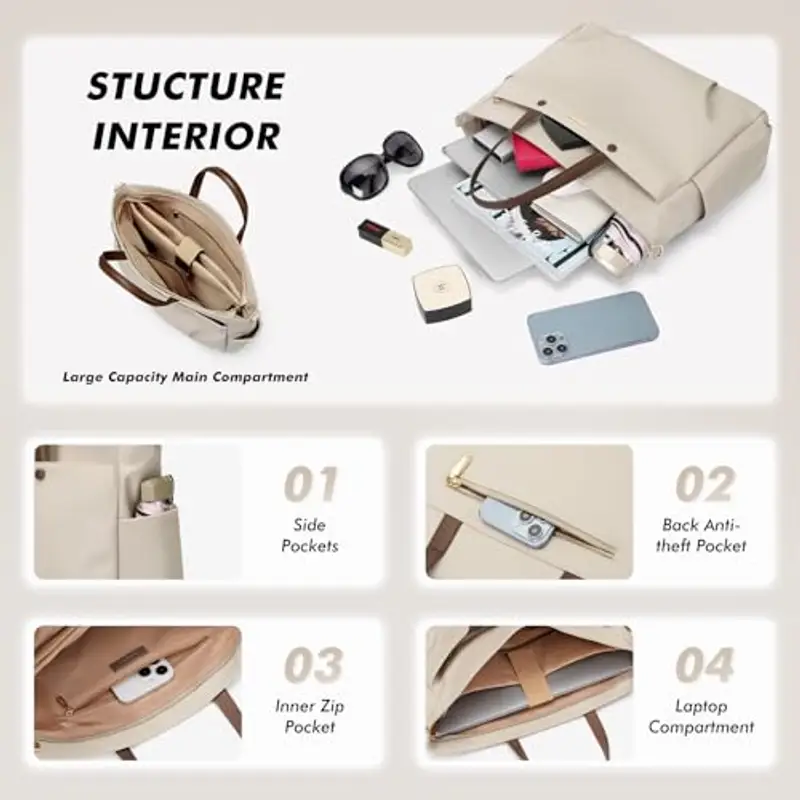 STUCTURE INTERIOR

Large Capacity Main Compartment

01
Side Pockets

02
Back Anti-theft Pocket

03
Inner Zip Pocket

04
Laptop Compartment