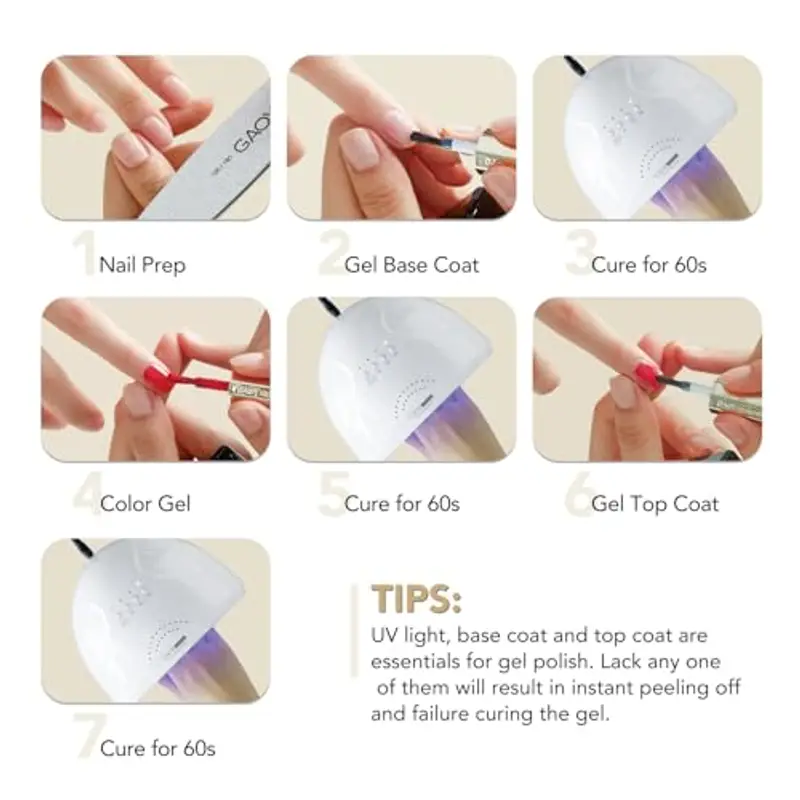 GAO

1 Nail Prep

2 Gel Base Coat

3 Cure for 60s

4 Color Gel

5 Cure for 60s

6 Gel Top Coat

7 Cure for 60s

TIPS:
UV light, base coat and top coat are essentials for gel polish. Lack any one of them will result in instant peeling off and failure curing the gel.