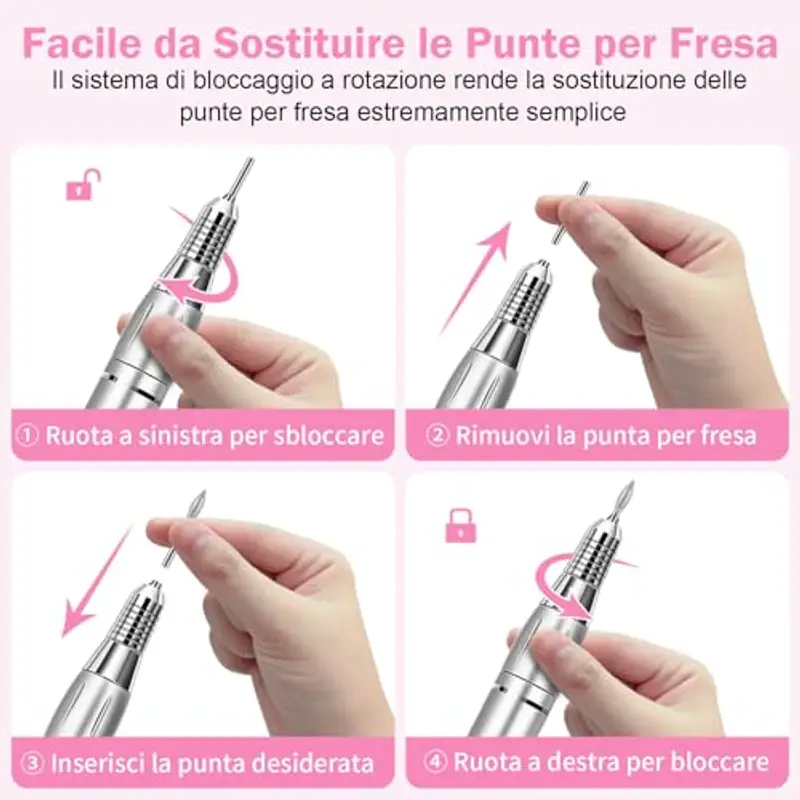 Facile da Sostituire le Punte per Fresa

Il sistema di bloccaggio a rotazione rende la sostituzione delle punte per fresa estremamente semplice

① Ruota a sinistra per sbloccare

② Rimuovi la punta per fresa

③ Inserisci la punta desiderata

④ Ruota a destra per bloccare