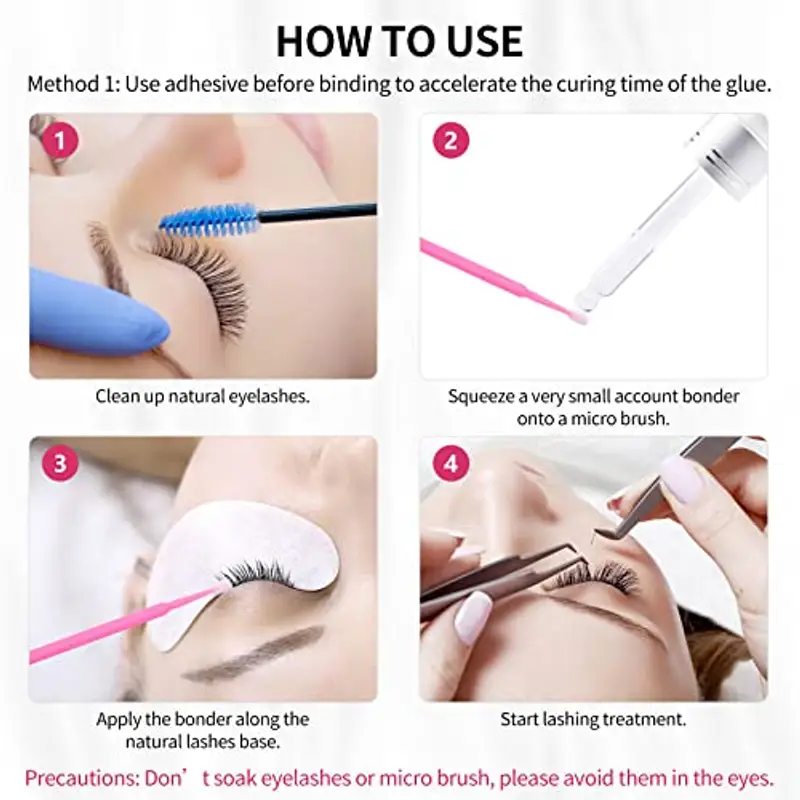 HOW TO USE

Method 1: Use adhesive before binding to accelerate the curing time of the glue.

1

Clean up natural eyelashes.

2

Squeeze a very small account bonder onto a micro brush.

3

Apply the bonder along the natural lashes base.

4

Start lashing treatment.

Precautions: Don’ t soak eyelashes or micro brush, please avoid them in the eyes.