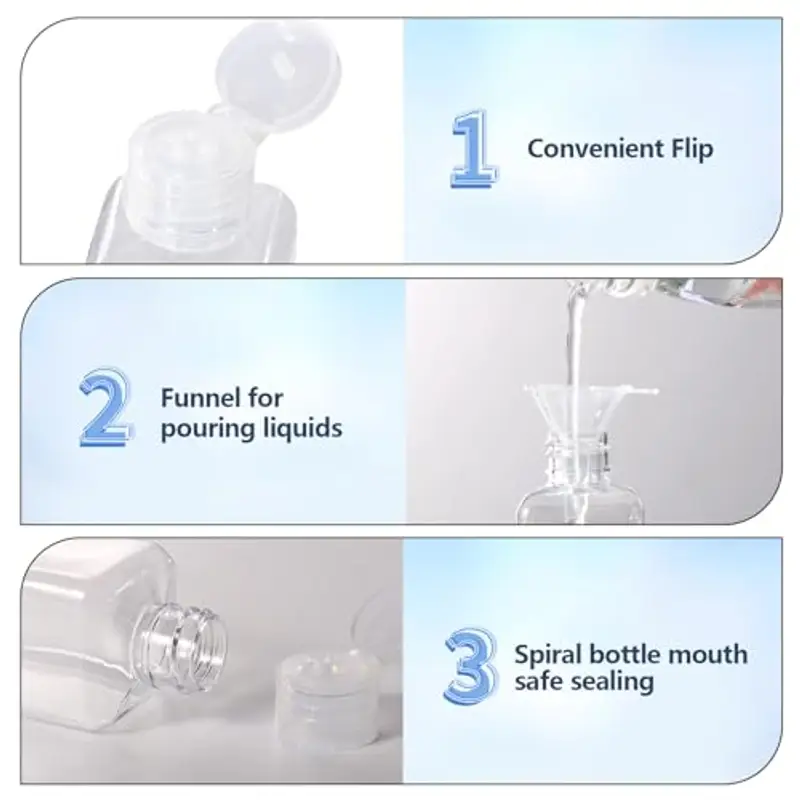 1 Convenient Flip

2 Funnel for pouring liquids

3 Spiral bottle mouth safe sealing