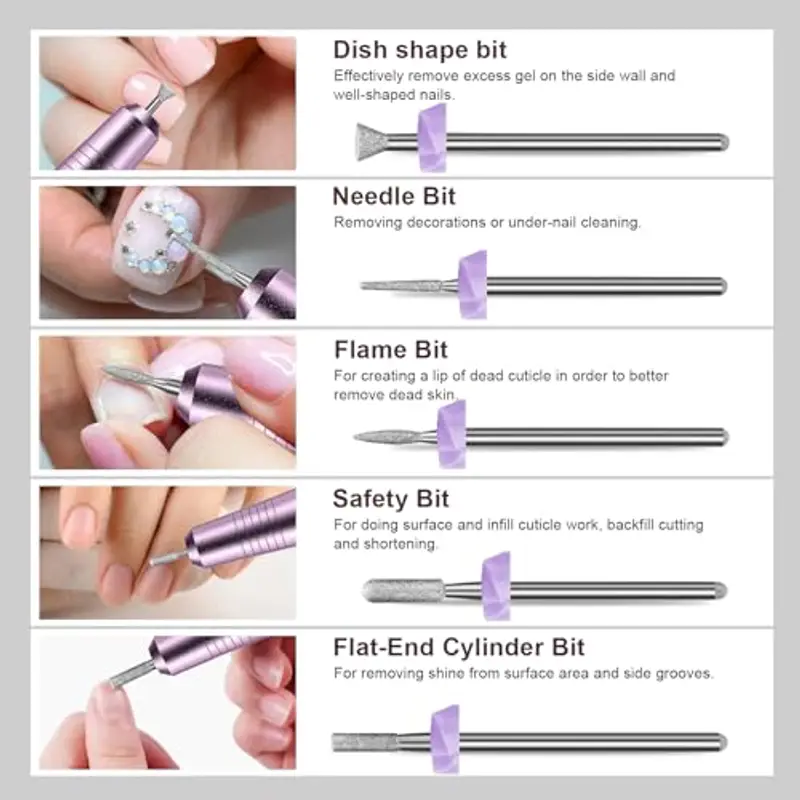 Dish shape bit
Effectively remove excess gel on the side wall and well-shaped nails.

Needle Bit
Removing decorations or under-nail cleaning.

Flame Bit
For creating a lip of dead cuticle in order to better remove dead skin.

Safety Bit
For doing surface and infill cuticle work, backfill cutting and shortening.

Flat-End Cylinder Bit
For removing shine from surface area and side grooves.