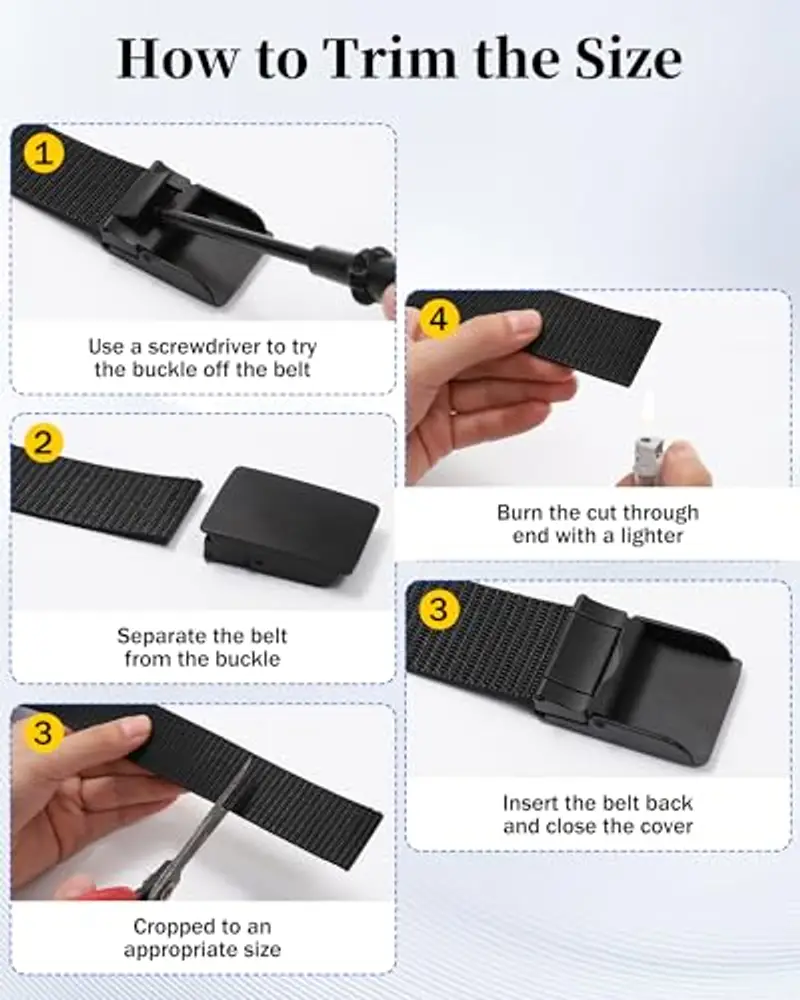 How to Trim the Size

1

Use a screwdriver to try the buckle off the belt

2

Separate the belt from the buckle

3

Cropped to an appropriate size

4

Burn the cut through end with a lighter

3

Insert the belt back and close the cover