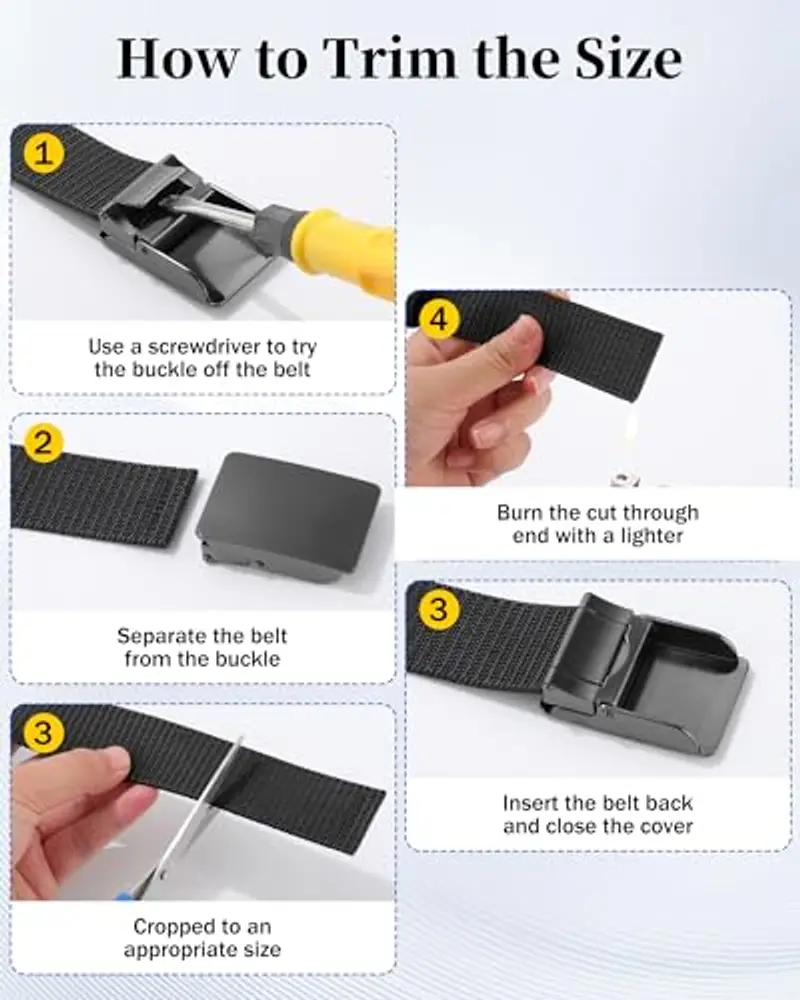 How to Trim the Size

1
Use a screwdriver to try the buckle off the belt

2
Separate the belt from the buckle

3
Cropped to an appropriate size

4
Burn the cut through end with a lighter

3
Insert the belt back and close the cover