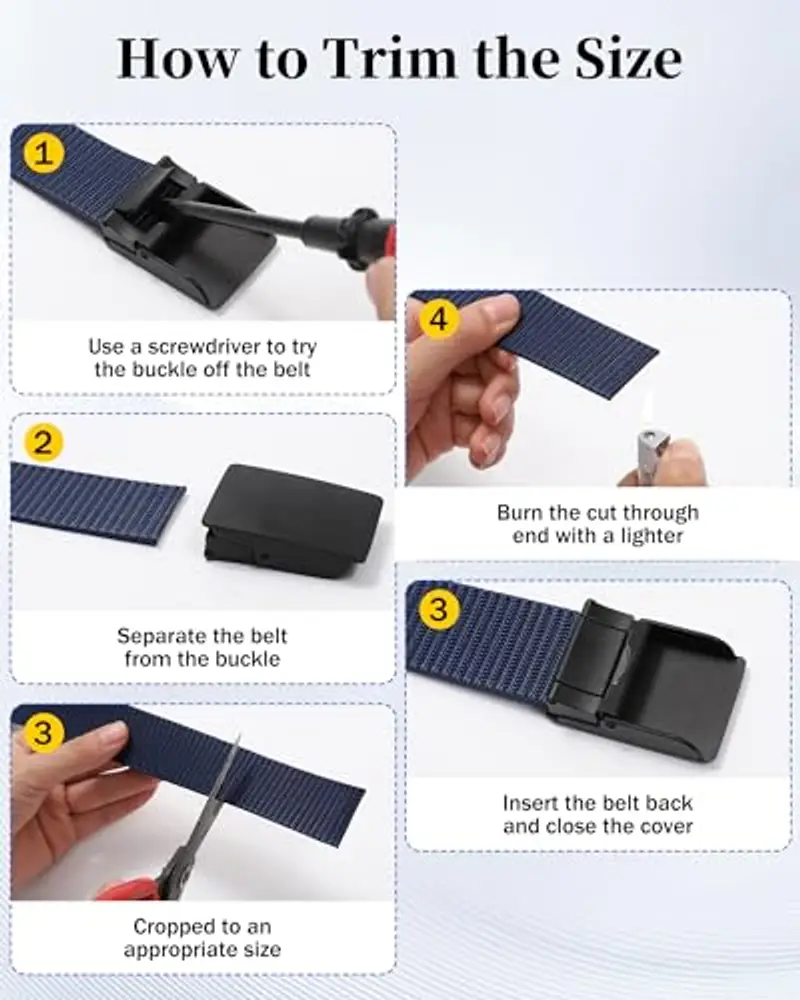 How to Trim the Size

1

Use a screwdriver to try the buckle off the belt

2

Separate the belt from the buckle

3

Cropped to an appropriate size

4

Burn the cut through end with a lighter

3

Insert the belt back and close the cover