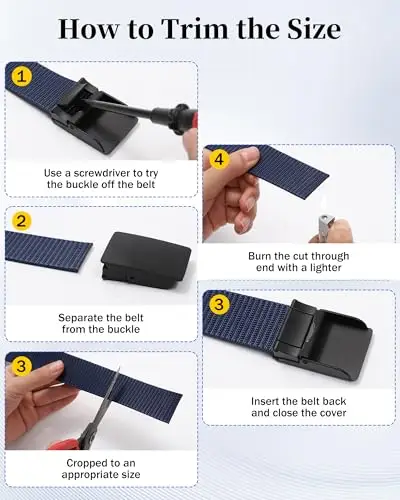 How to Trim the Size

1

Use a screwdriver to try the buckle off the belt

2

Separate the belt from the buckle

3

Cropped to an appropriate size

4

Burn the cut through end with a lighter

3

Insert the belt back and close the cover