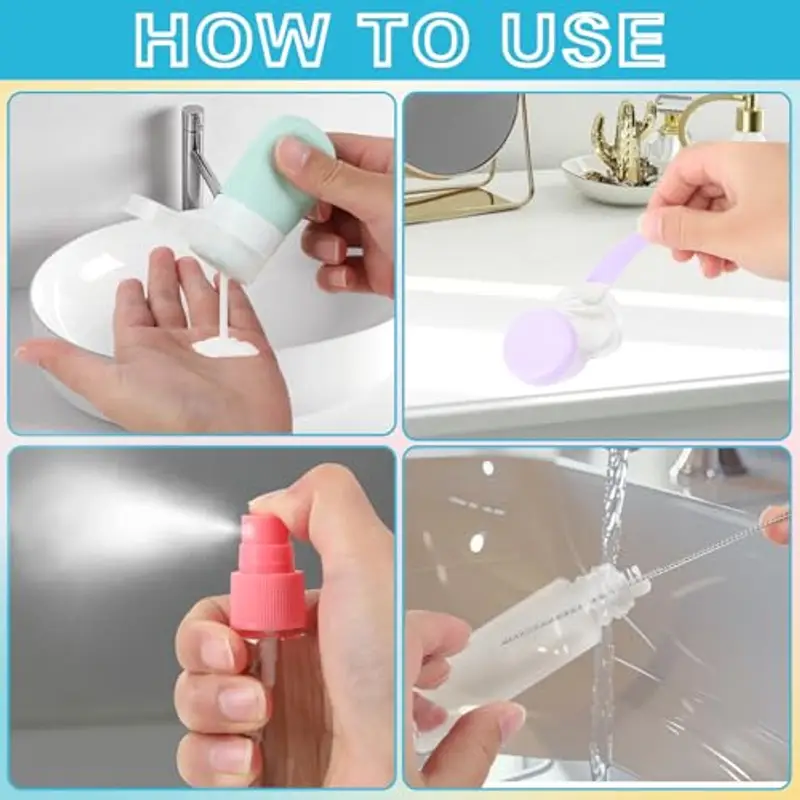 HOW TO USE