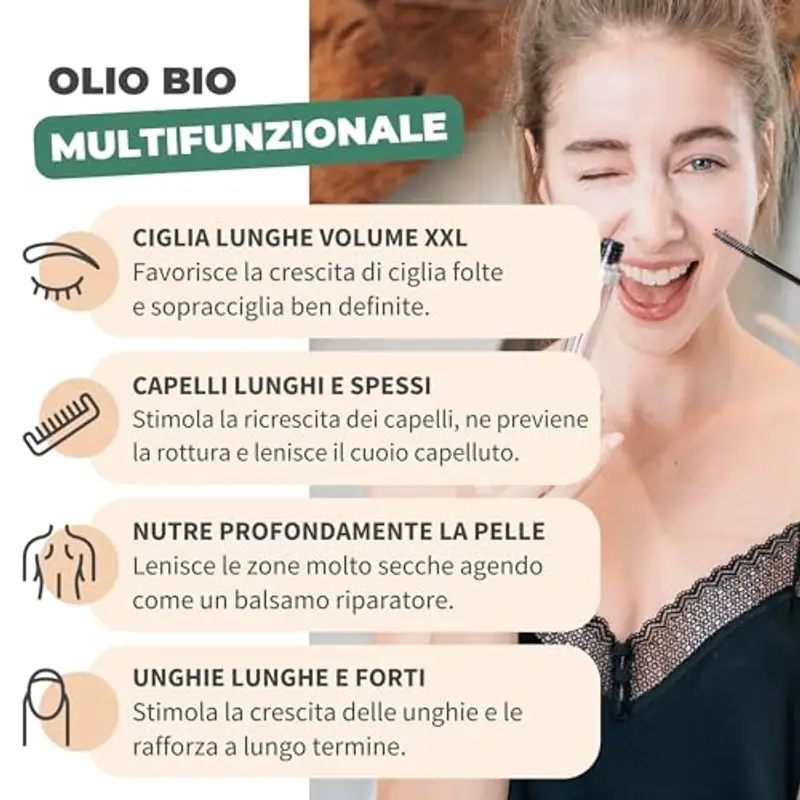 OLIO BIO
MULTIFUNZIONALE

CIGLIA LUNGHE VOLUME XXL
Favorisce la crescita di ciglia folte e sopracciglia ben definite.

CAPELLI LUNGHI E SPESSI
Stimola la ricrescita dei capelli, ne previene la rottura e lenisce il cuoio capelluto.

NUTRE PROFONDAMENTE LA PELLE
Lenisce le zone molto secche agendo come un balsamo riparatore.

UNGHIE LUNGHE E FORTI
Stimola la crescita delle unghie e le rafforza a lungo termine.