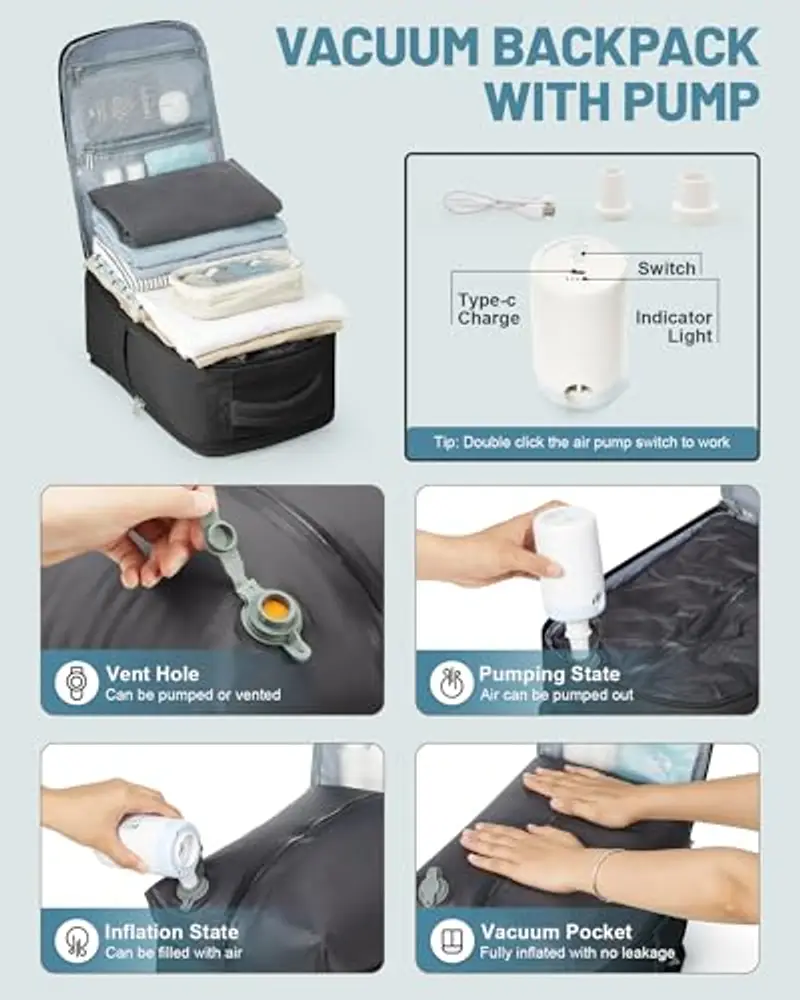 VACUUM BACKPACK WITH PUMP

Switch

Type-c Charge

Indicator Light

Tip: Double click the air pump switch to work

Vent Hole
Can be pumped or vented

Pumping State
Air can be pumped out

Inflation State
Can be filled with air

Vacuum Pocket
Fully inflated with no leakage