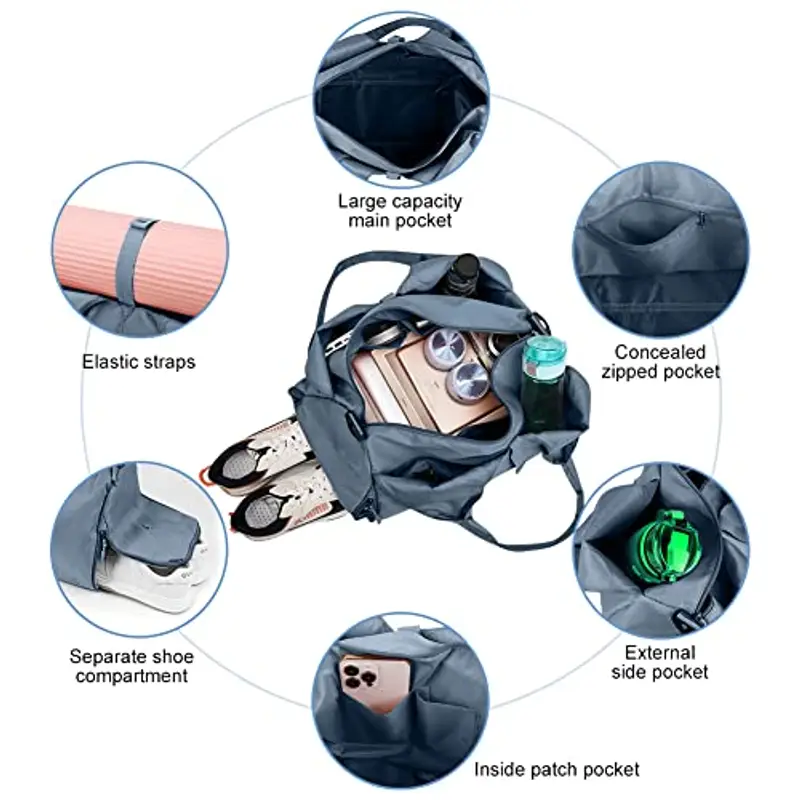 Large capacity main pocket

Elastic straps

Concealed zipped pocket

Separate shoe compartment

External side pocket

Inside patch pocket