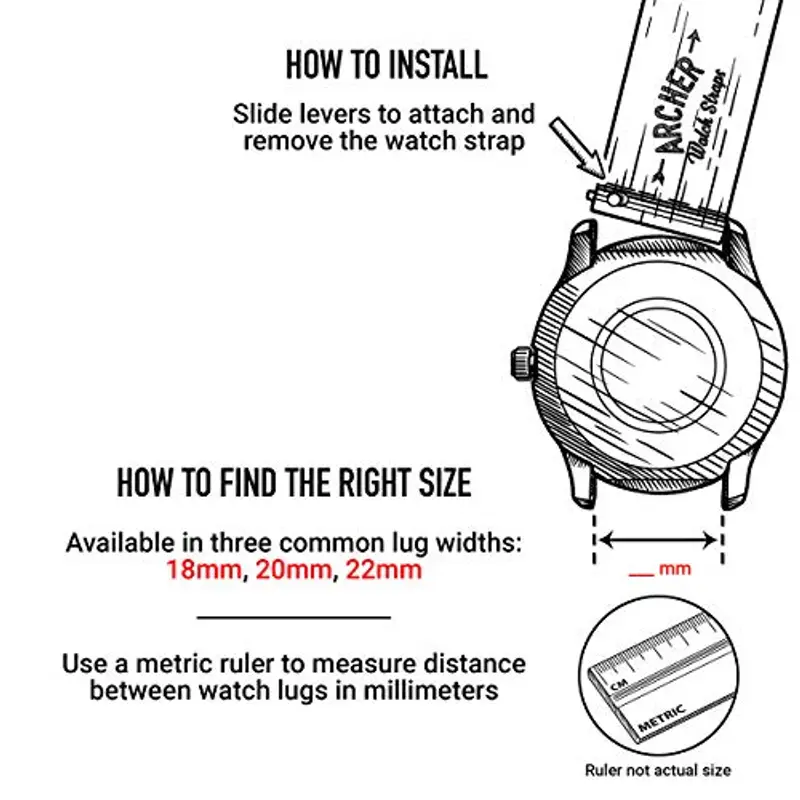 HOW TO INSTALL

Slide levers to attach and remove the watch strap

ARCHER
Watch Straps

HOW TO FIND THE RIGHT SIZE

Available in three common lug widths:
18mm, 20mm, 22mm

__ mm

Use a metric ruler to measure distance between watch lugs in millimeters

CM
METRIC

Ruler not actual size