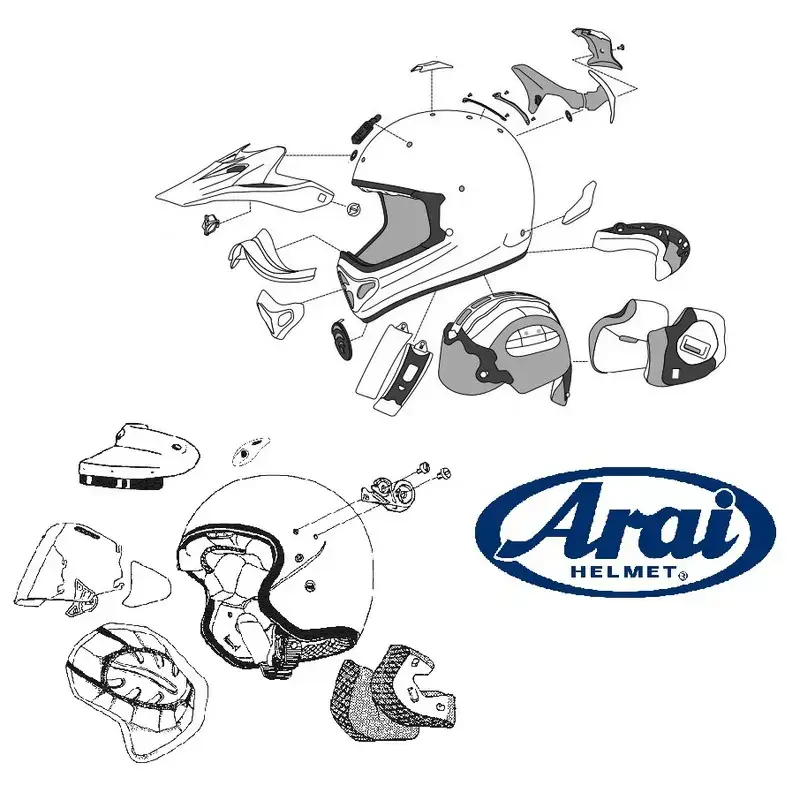 Arai
HELMET®