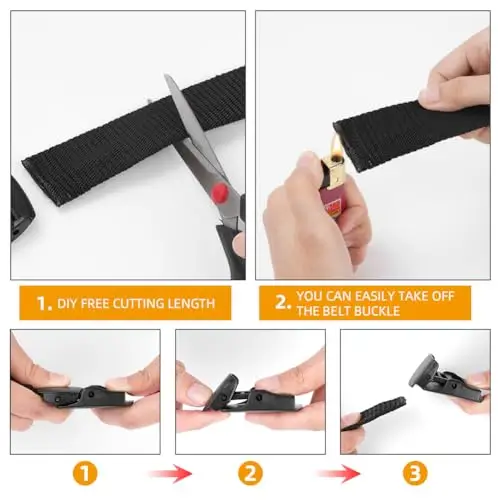 1. DIY FREE CUTTING LENGTH

2. YOU CAN EASILY TAKE OFF THE BELT BUCKLE

1

2

3