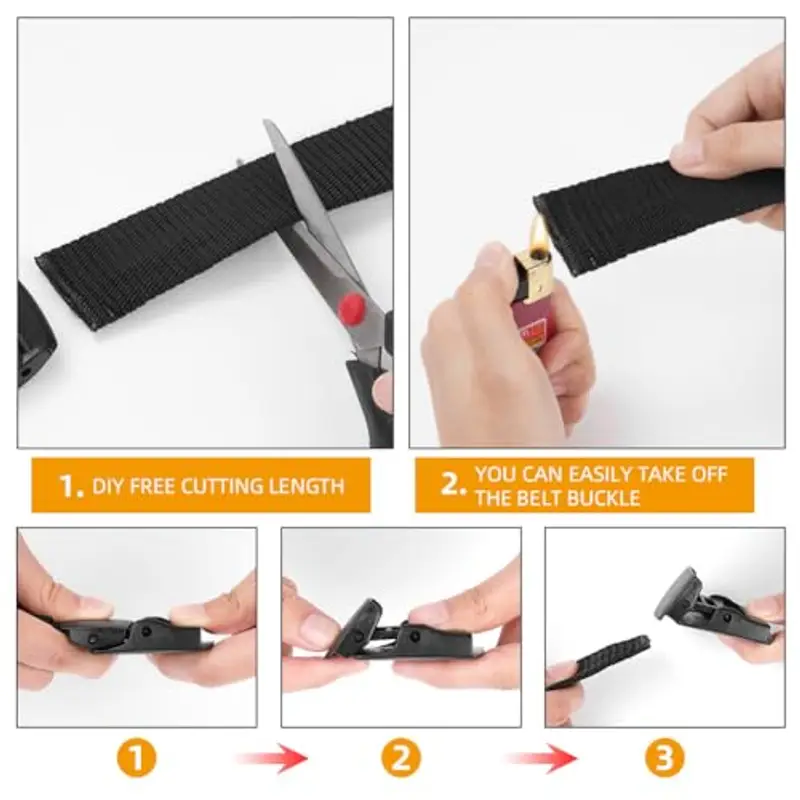 1. DIY FREE CUTTING LENGTH

2. YOU CAN EASILY TAKE OFF THE BELT BUCKLE

1

2

3